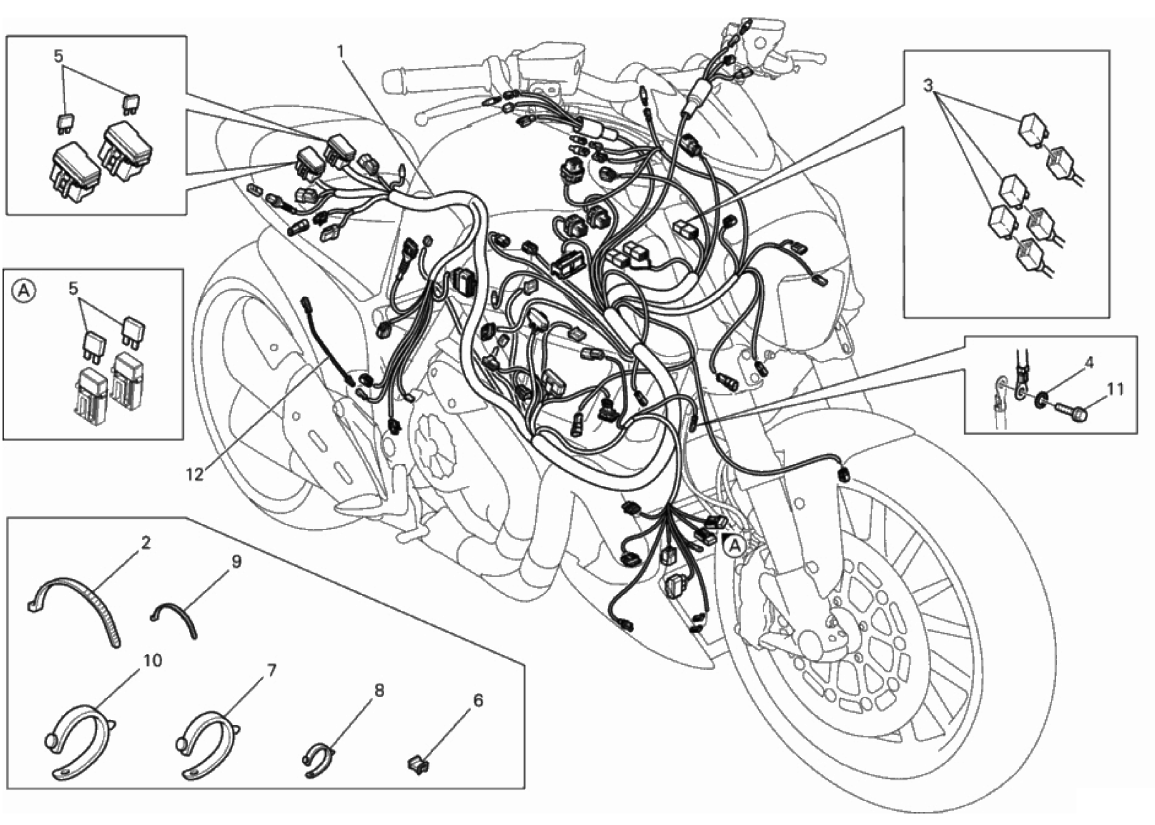 5
1
3
A
5
4
11
12
A
2
9
10
7
8
6