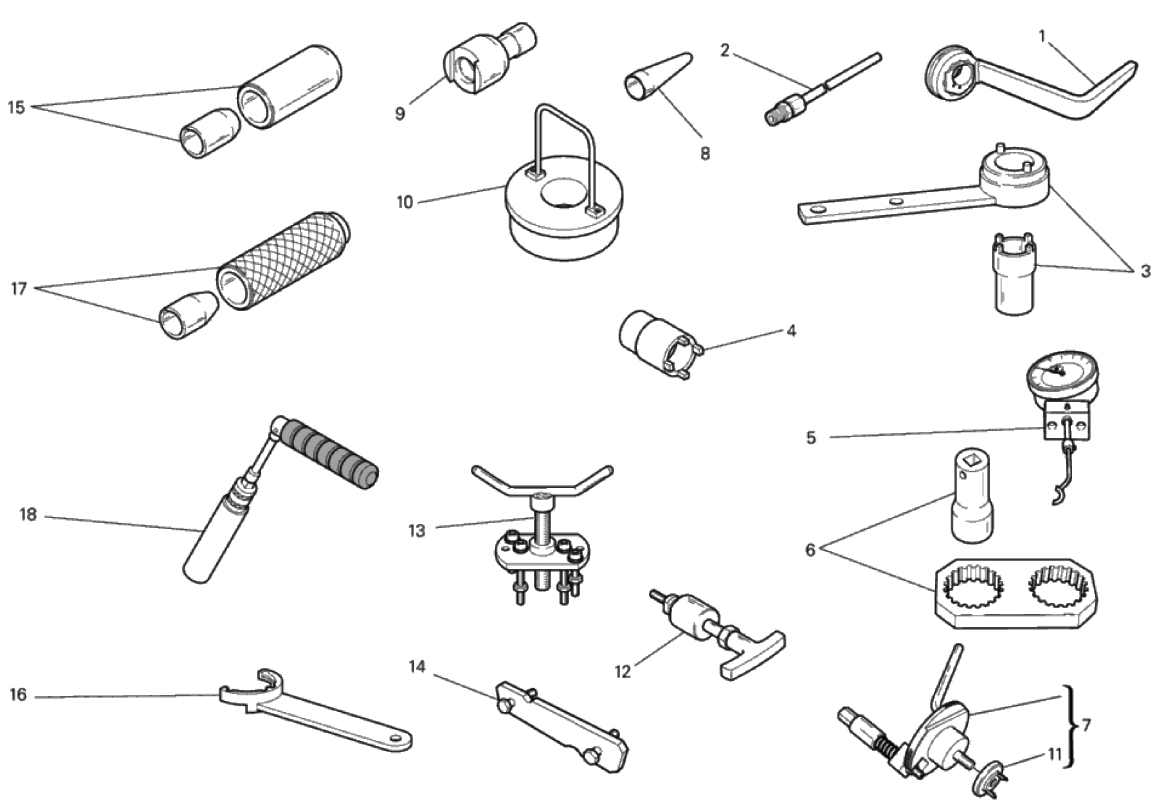 15
9
8
2
1
10
3
17
4
5
18
13
6
12
16
14
7
11