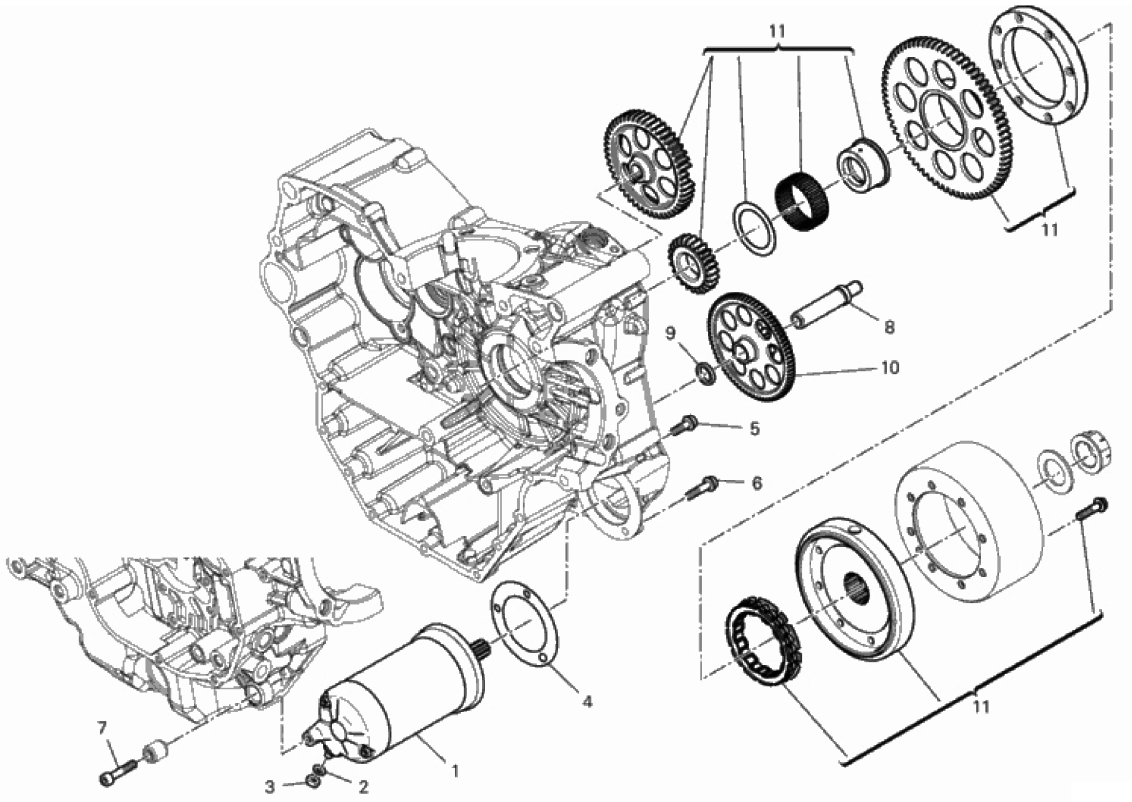 11
11
8
9
10
5
6
4
11
7
1
3
2