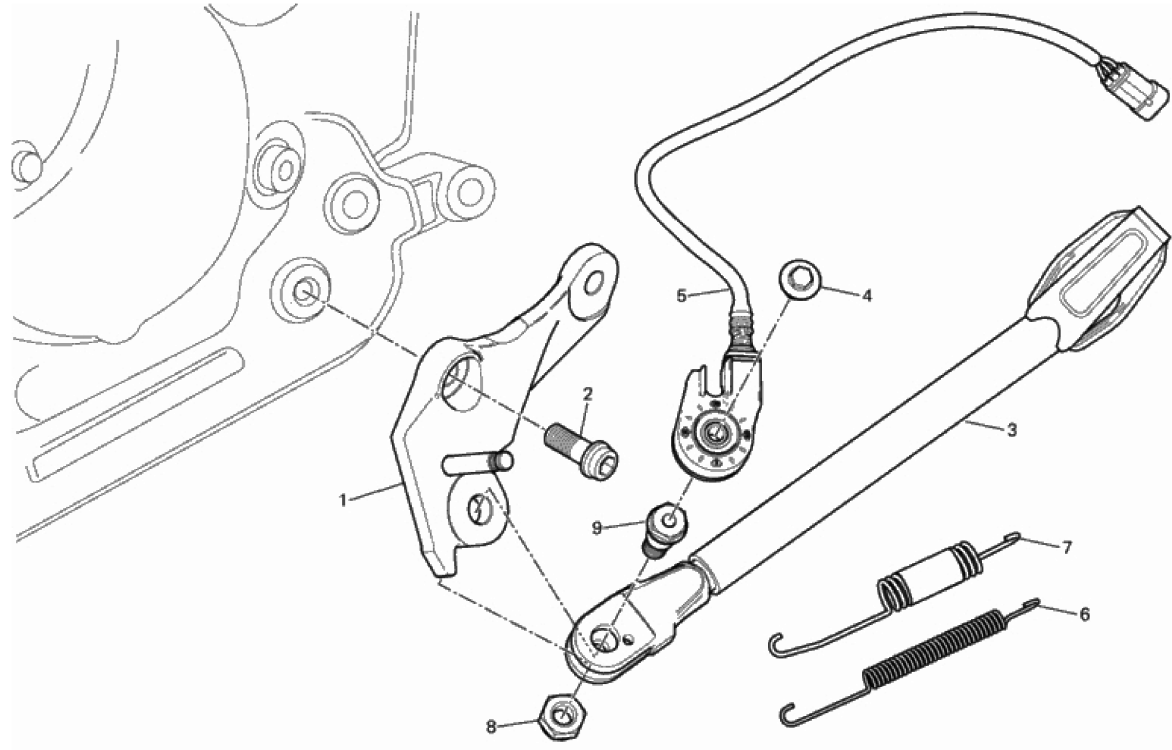 5
4
2
3
1
9
7
6
8