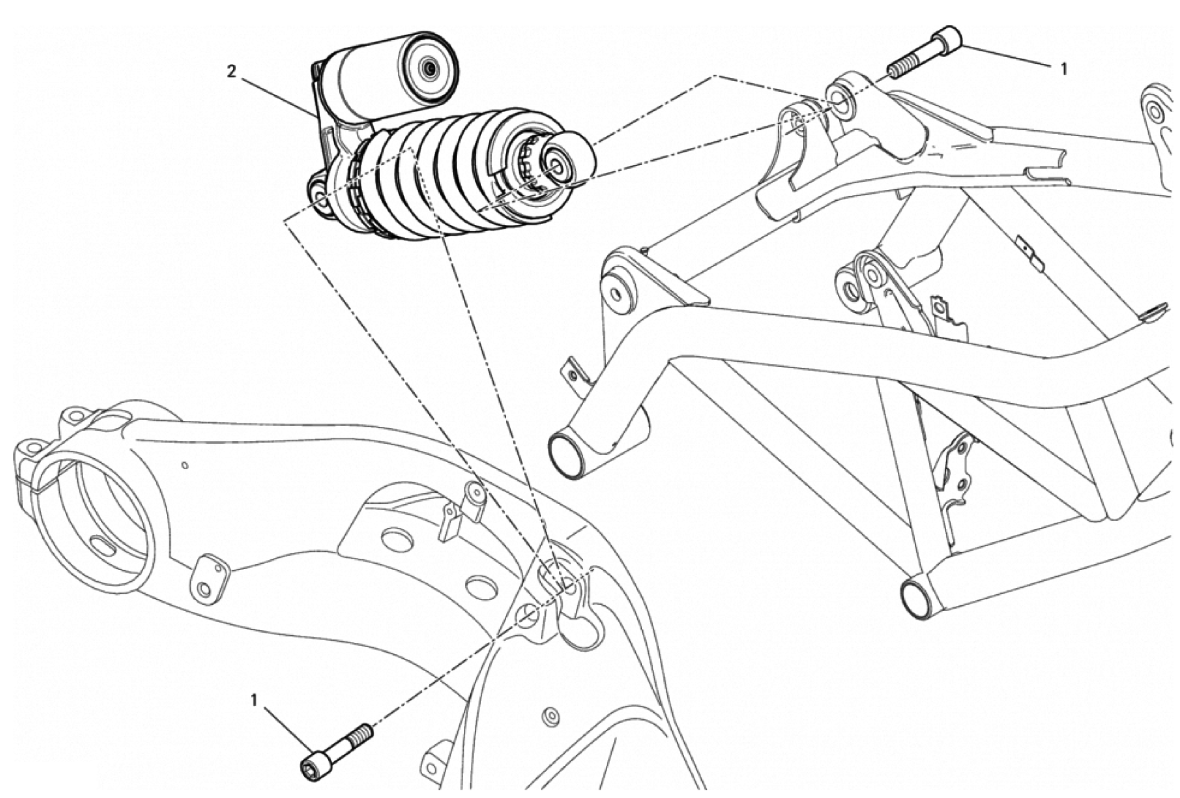 2
1
1