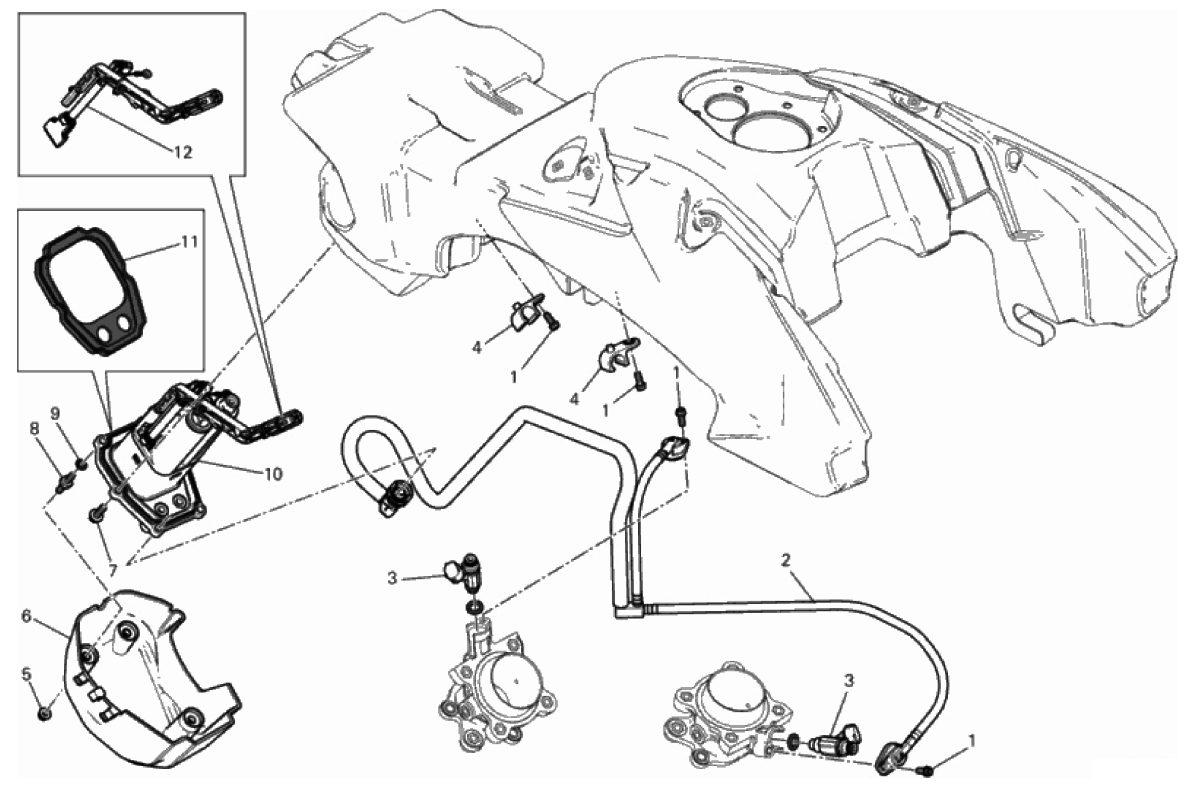 12
11
4
1
4
1
1
9
8
10
7
3
2
6
5
3
1