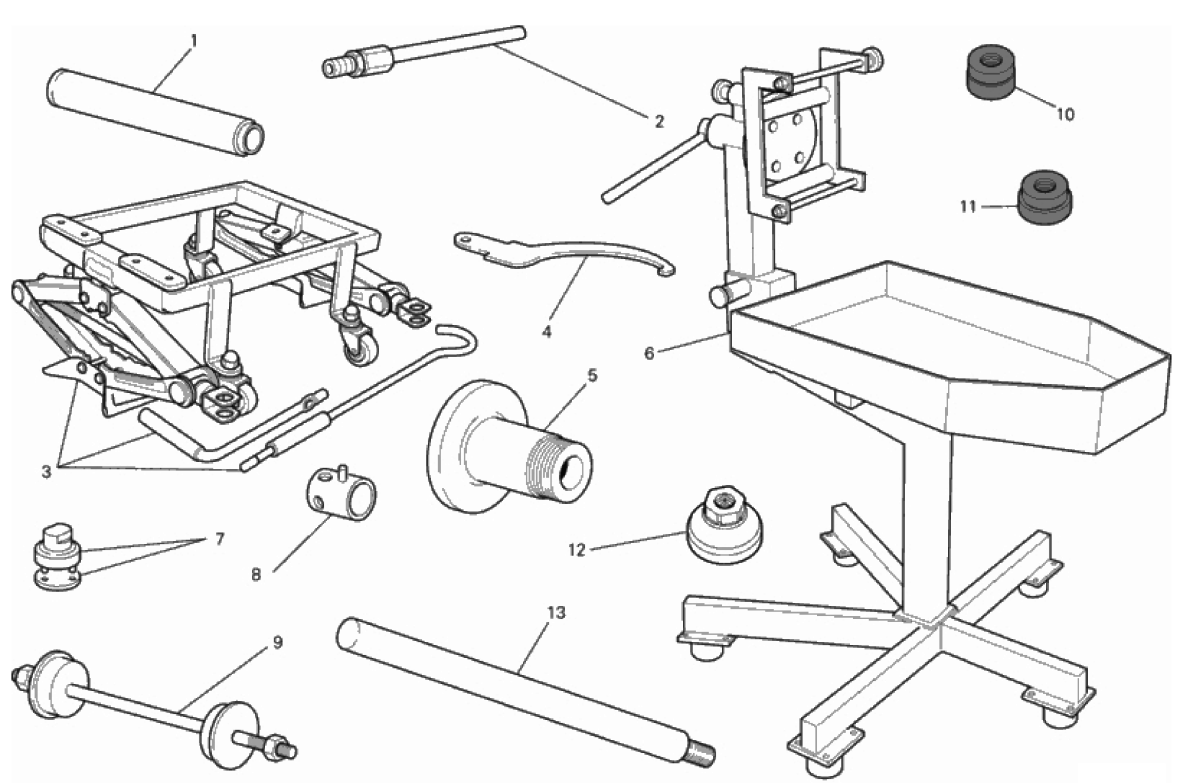 1
2
10
11
4
6
5
3
7
8
12
9
13