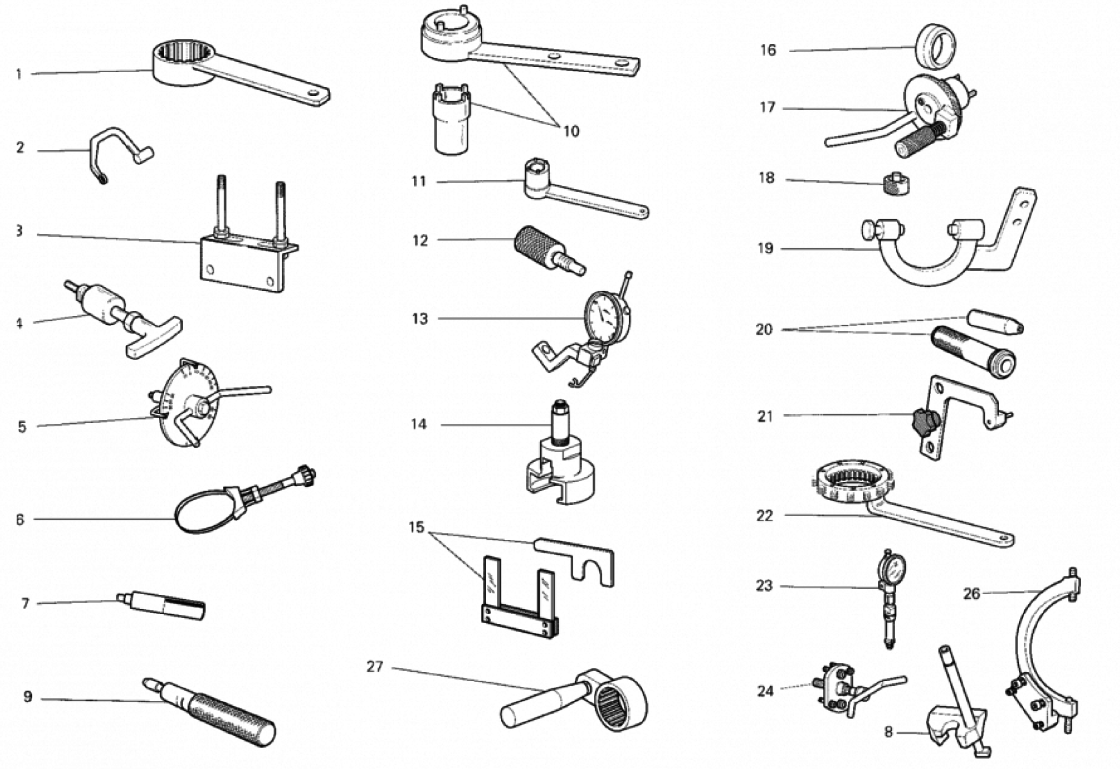 1
2
3
4
5
6
7
9
10
11
12
13
14
15
27
16
17
18
19
20
21
22
23
26
24
8