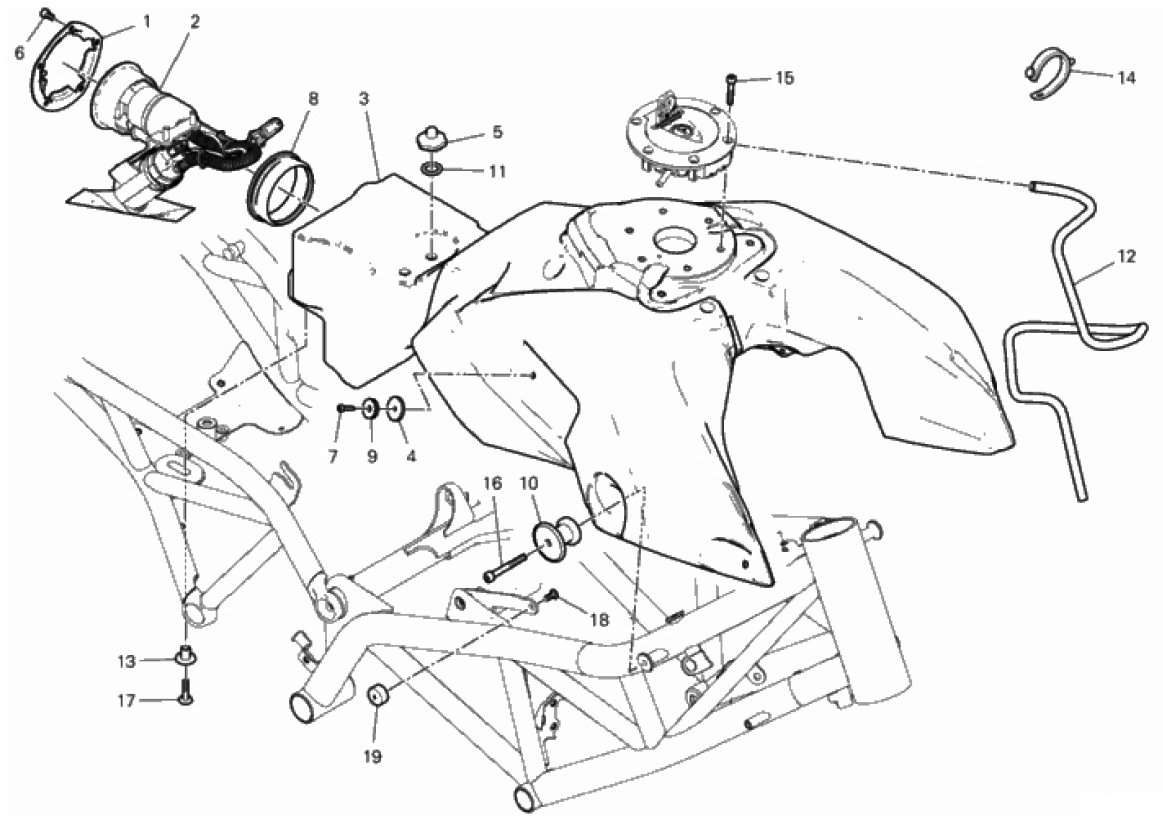 6
1
2
8
3
5
11
15
14
12
7
9
4
16
10
18
13
17
19