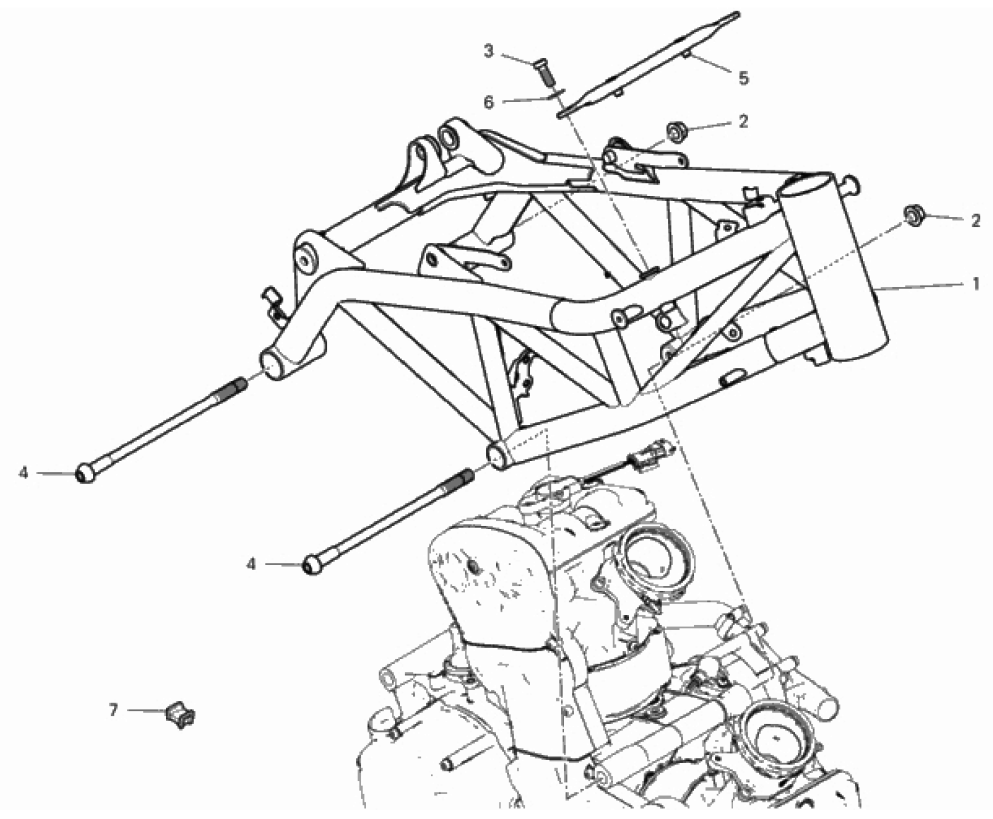 3
5
6
2
2
1
4
4
7