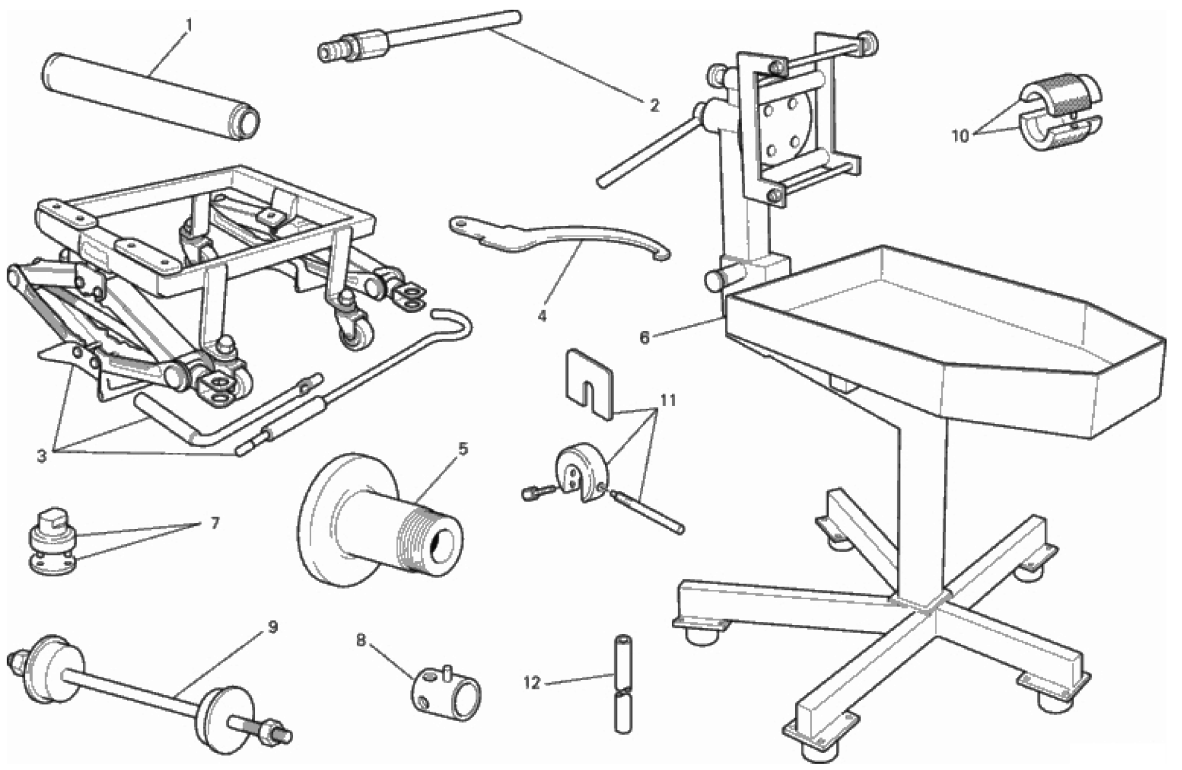 1
2
10
4
6
3
11
5
7
9
8
12