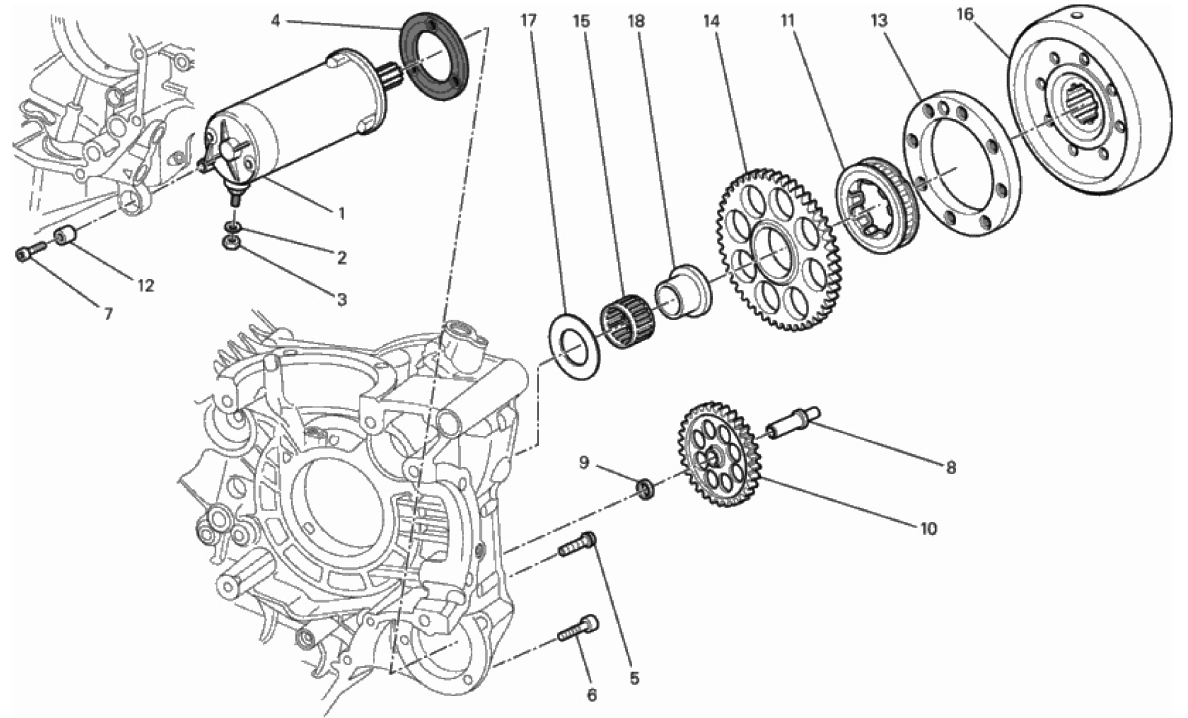 4
17
15
18
14
11
13
16
1
2
3
12
7
9
8
10
5
6