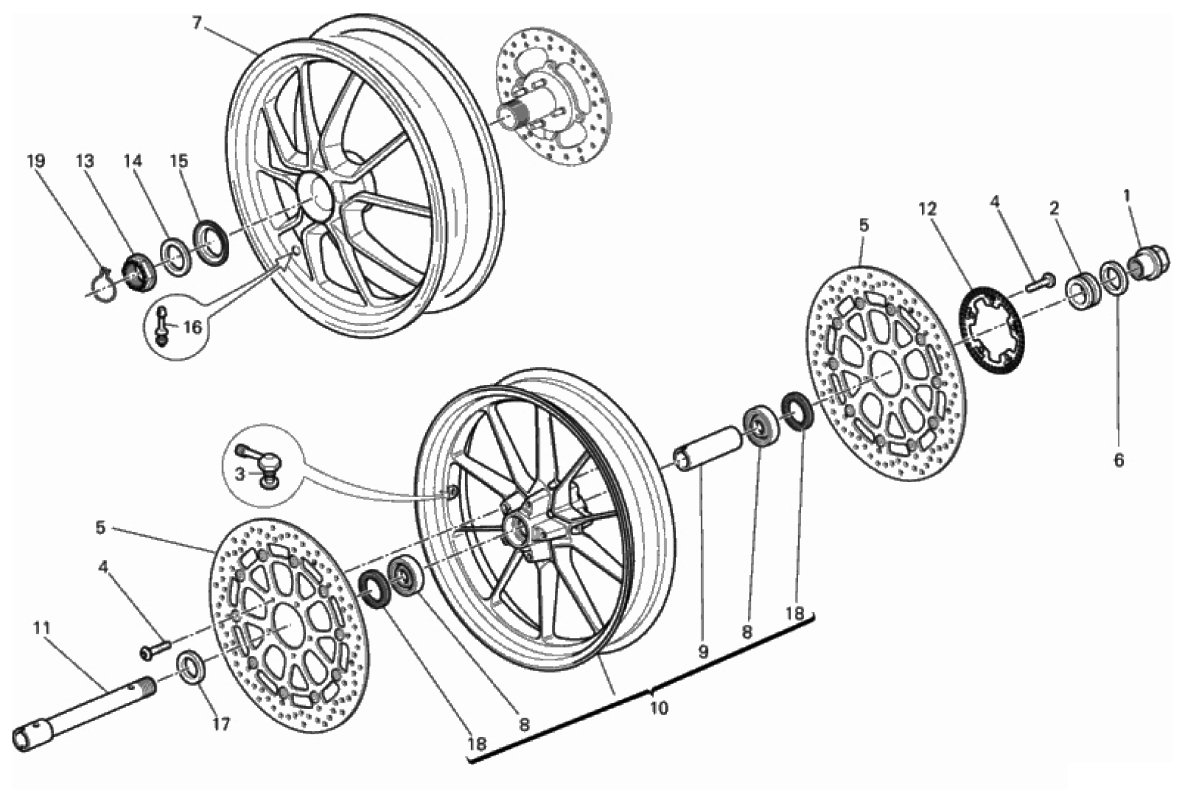 7
19
13
14
15
16
5
12
4
2
1
6
3
5
4
11
17
18
8
10
9
8
18