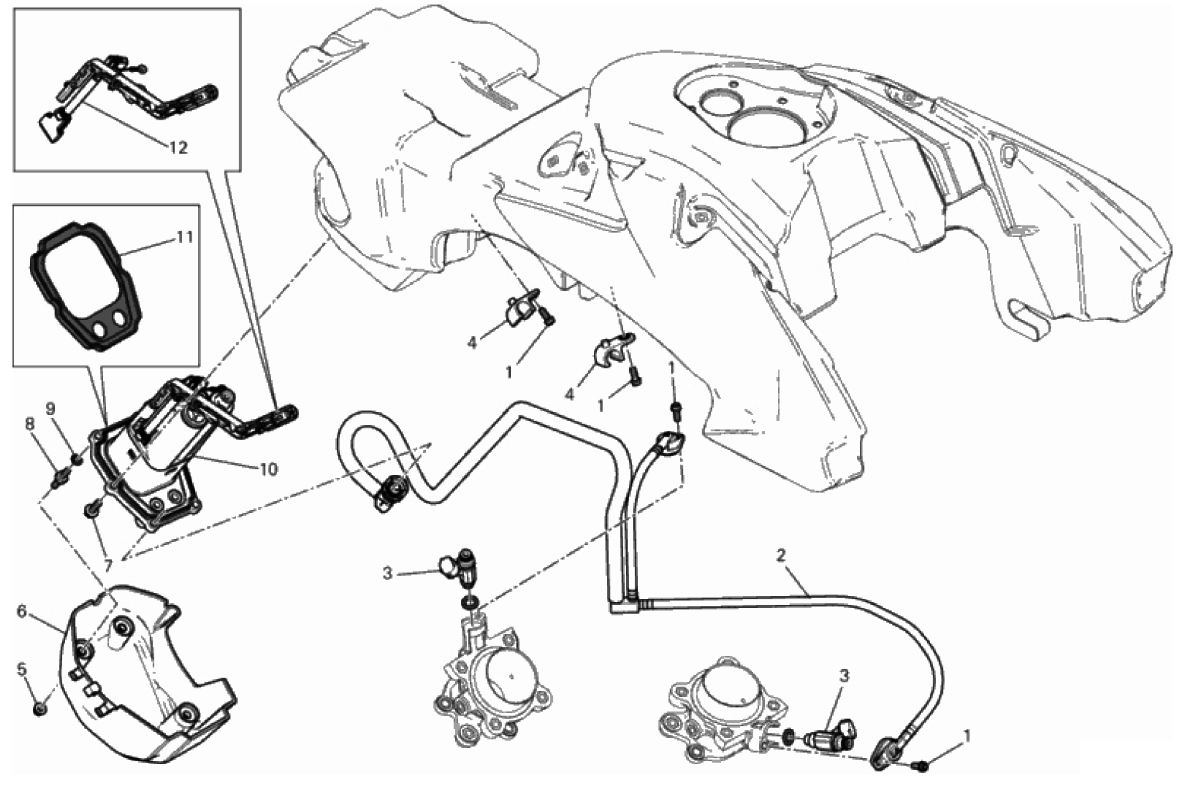 12
11
4
1
4
1
1
9
8
10
7
3
2
6
5
3
1