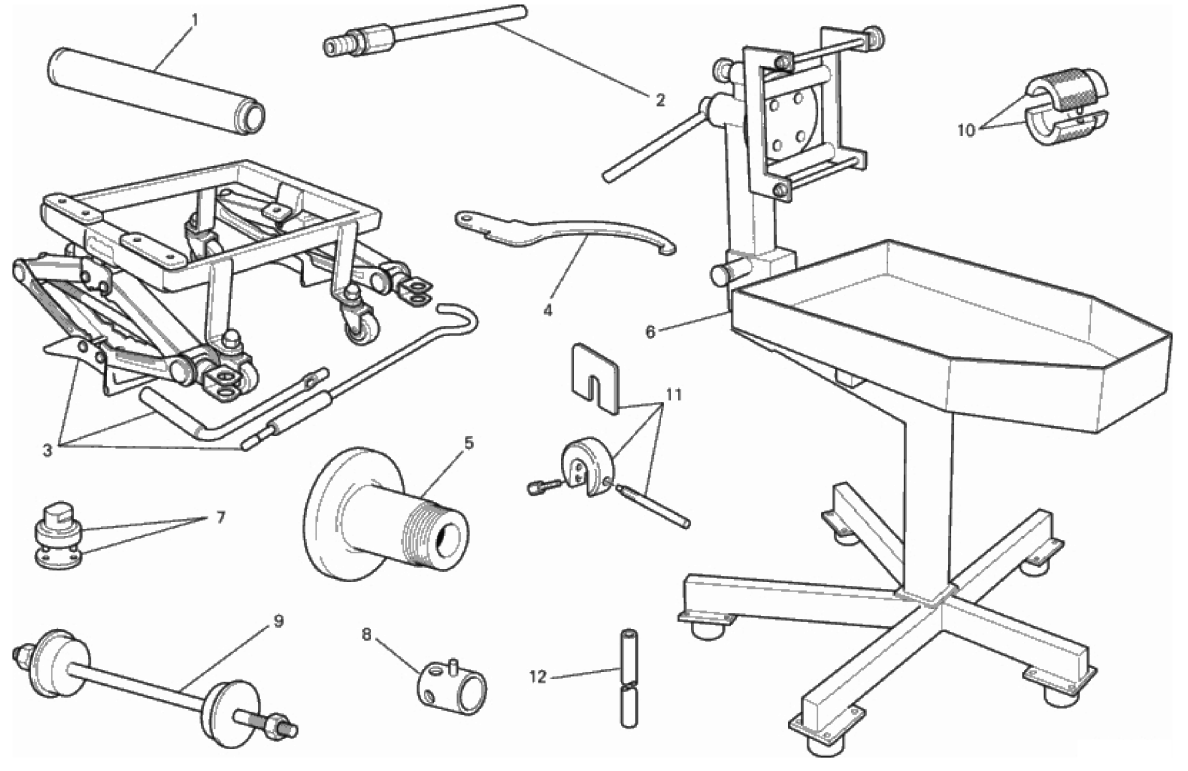 1
2
10
4
6
3
11
5
7
9
8
12