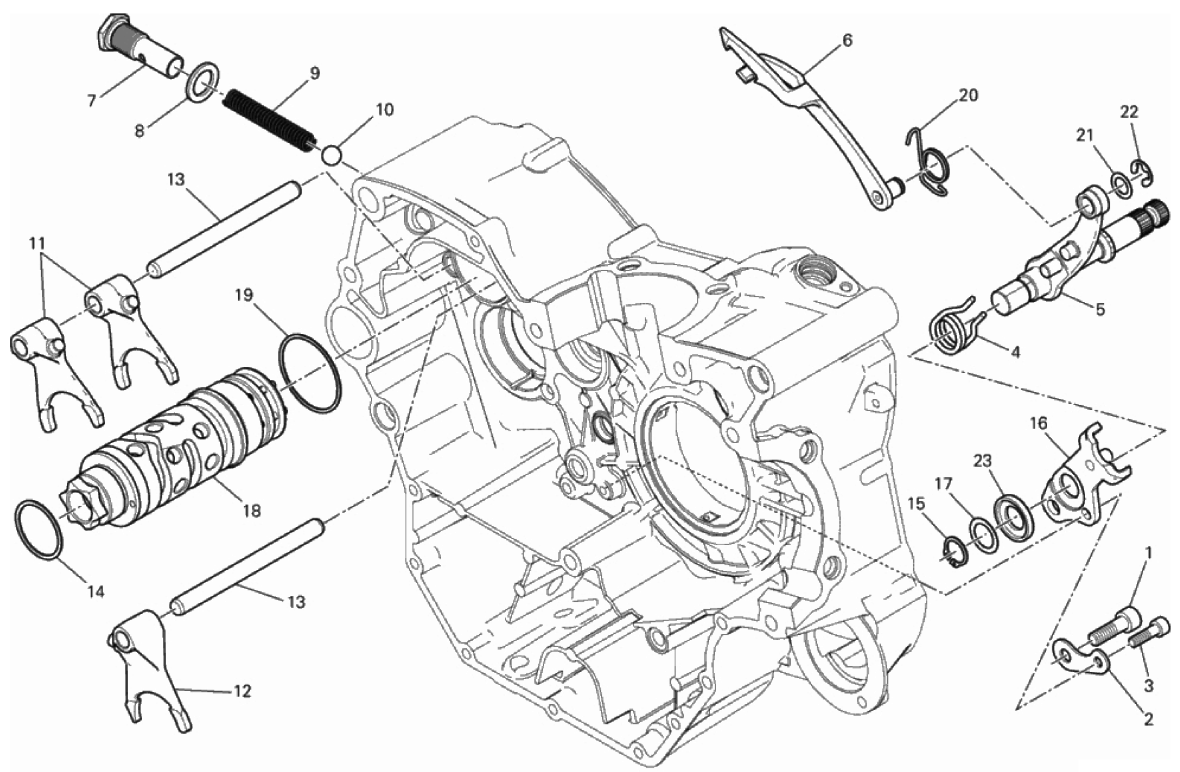 7
8
9
10
13
11
19
18
14
13
12
6
20
21
22
5
4
16
23
17
15
1
3
2