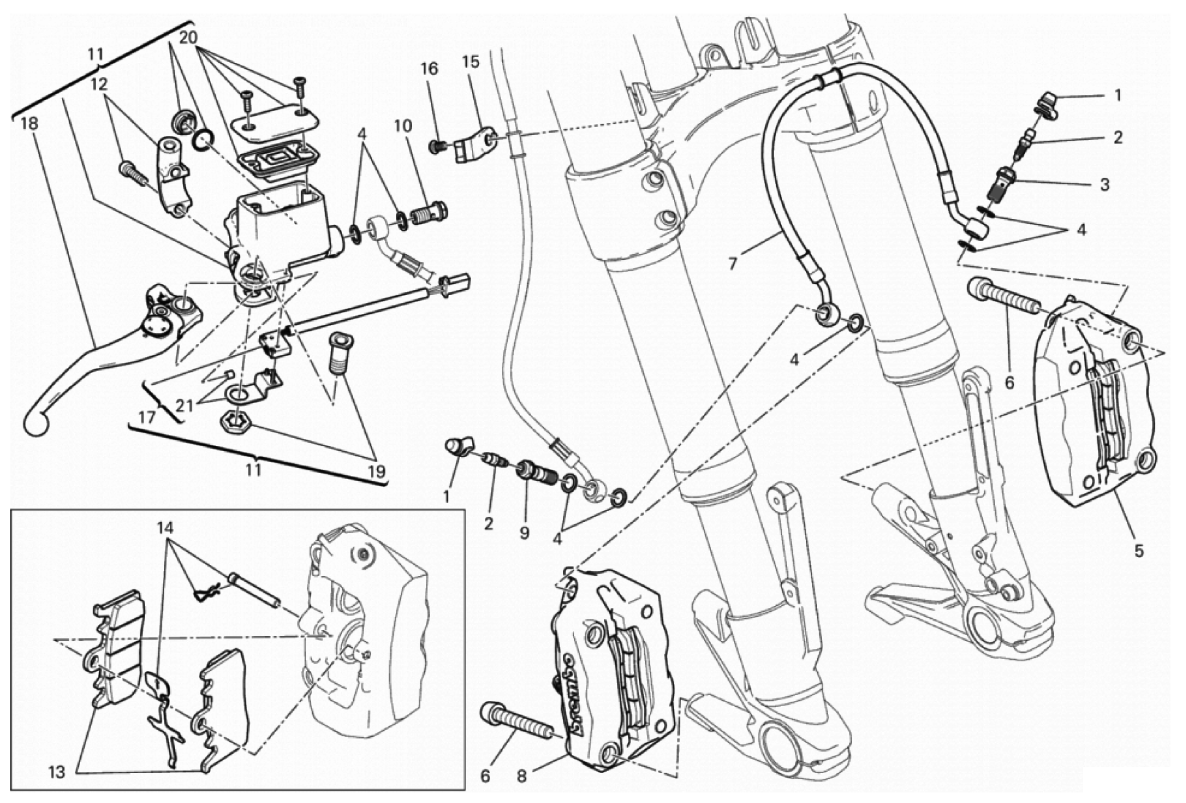 11
20
12
18
16
15
4
10
1
2
3
4
7
4
6
5
17
21
11
19
1
2
9
4
14
13
6
8
brembo