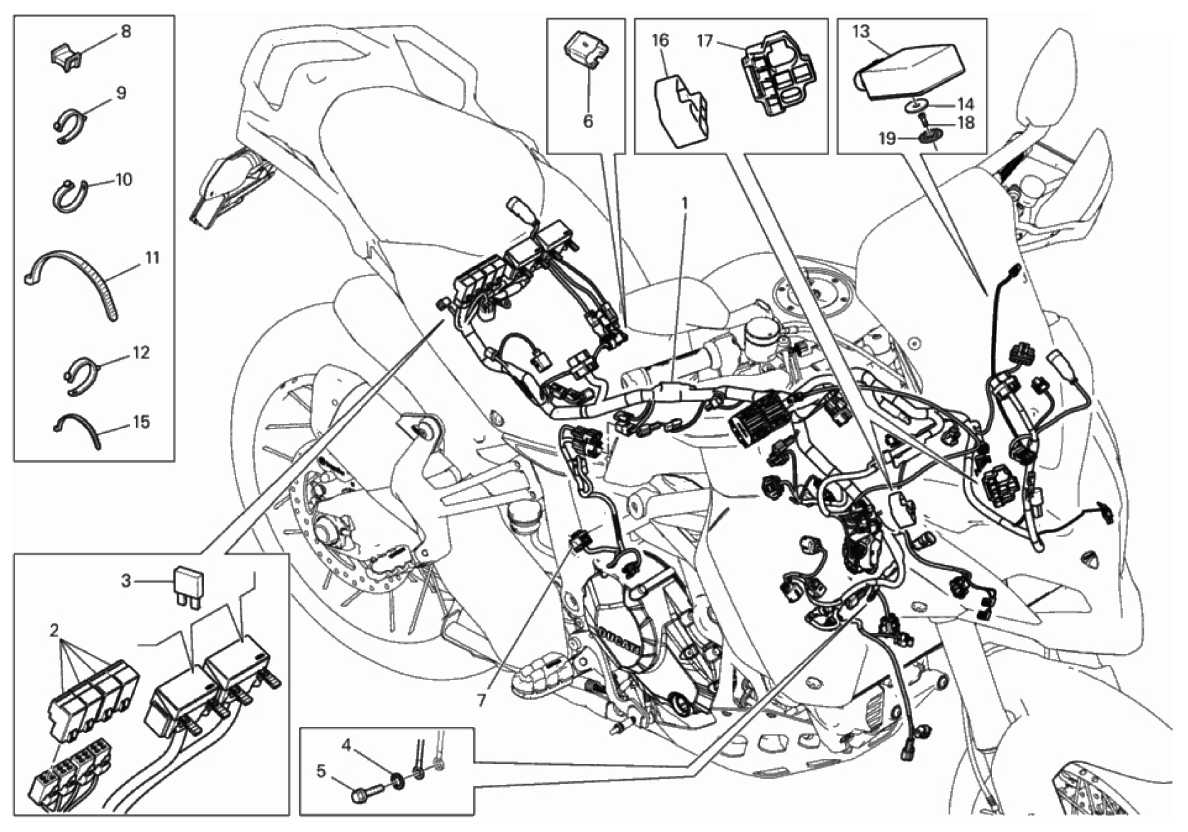 8
9
10
11
12
15
6
16
17
13
14
18
19
1
3
2
7
4
5
DUCATI