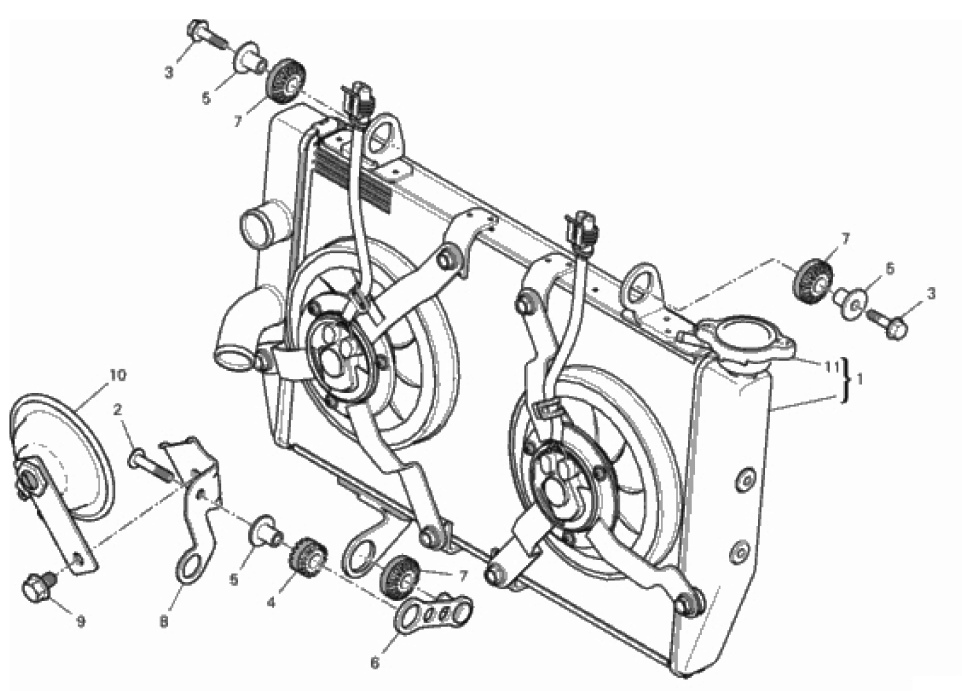 3
5
7
7
5
3
11
1
10
2
5
4
7
9
8
6