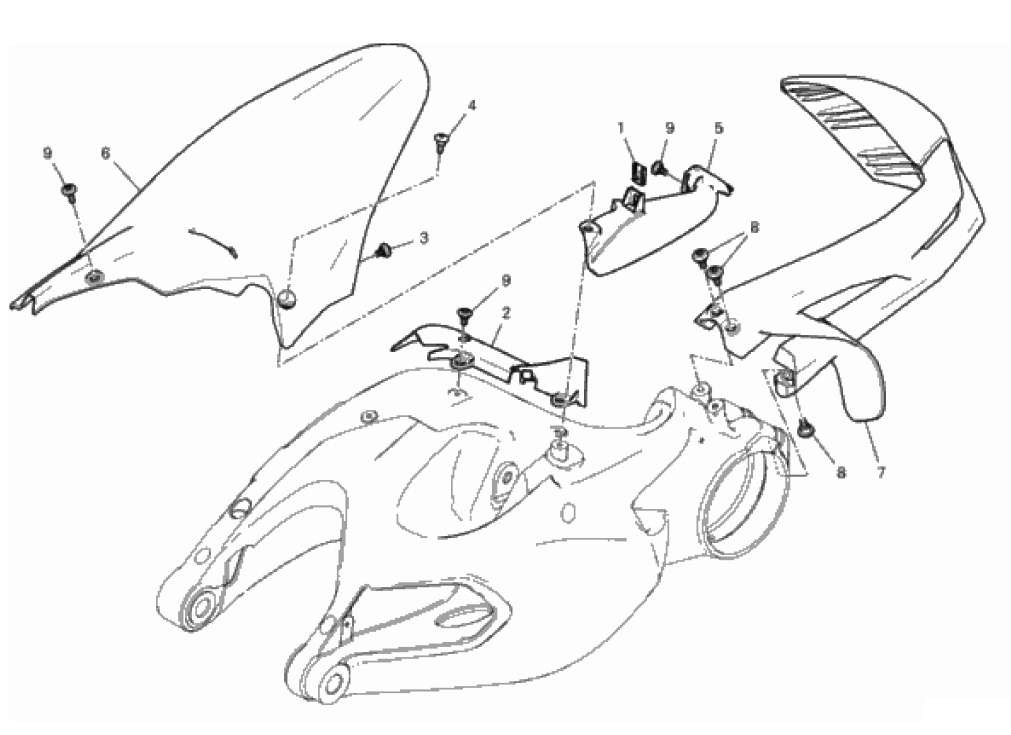 9
6
4
3
1
9
5
8
9
2
8
7