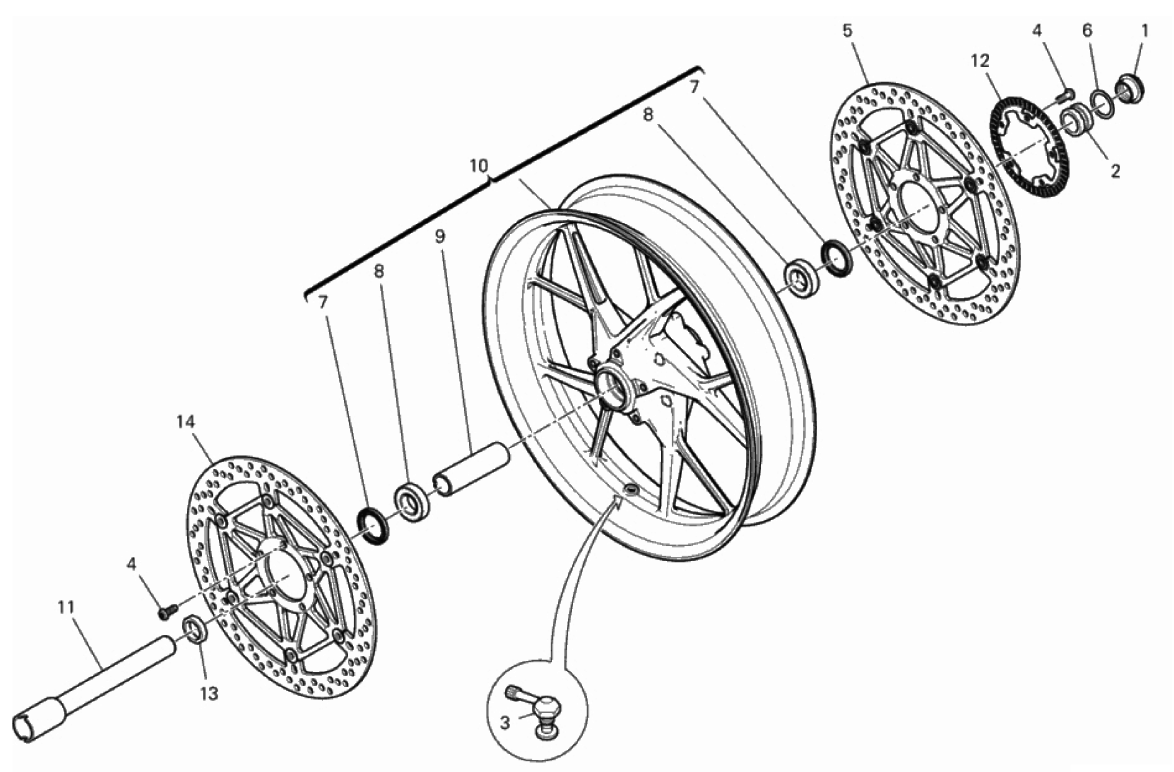 5
4
6
1
12
2
7
8
10
9
7
8
14
4
11
13
3