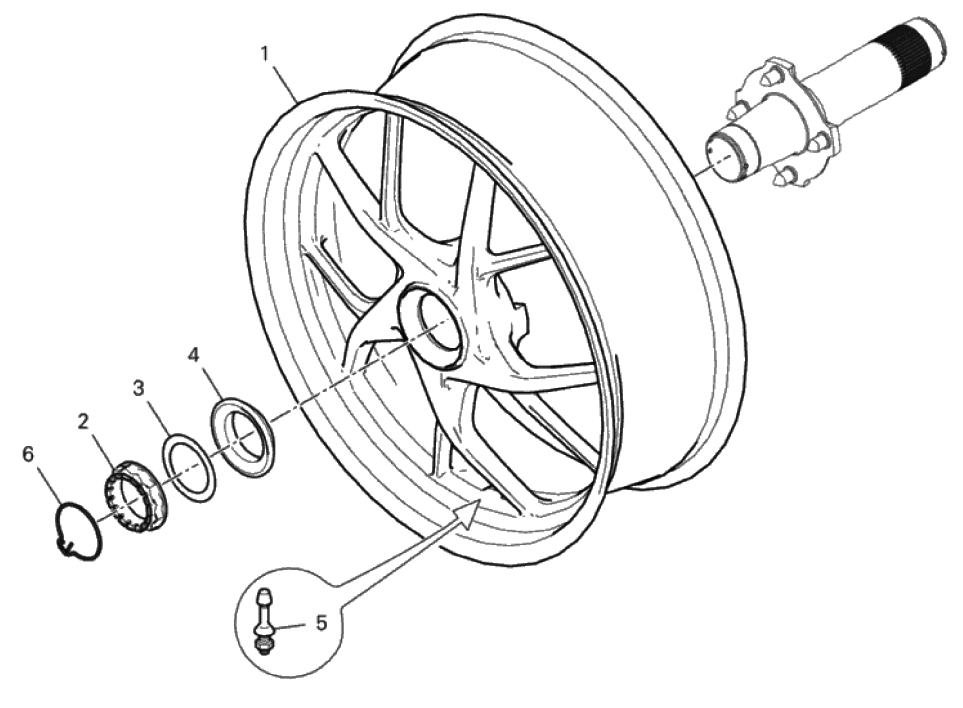 1
4
3
2
6
5