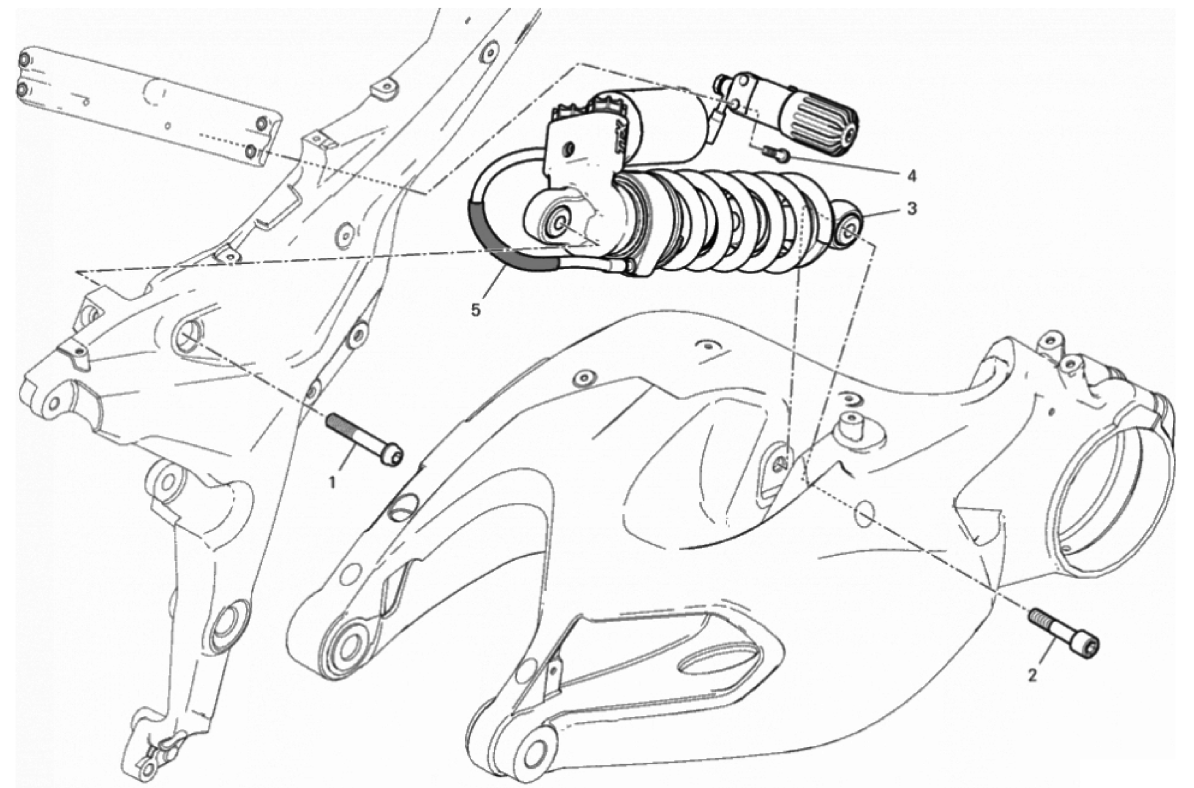 4
3
5
1
2