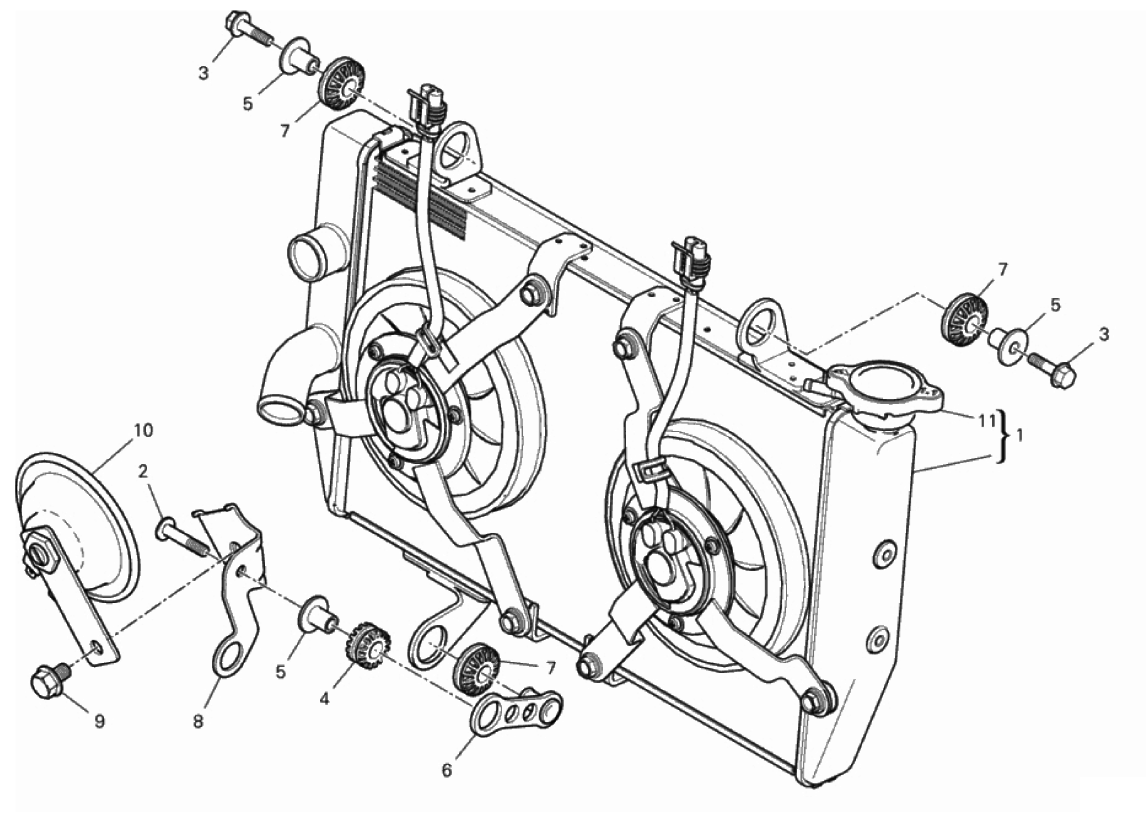 3
5
7
7
5
3
11
1
10
2
5
4
7
9
8
6