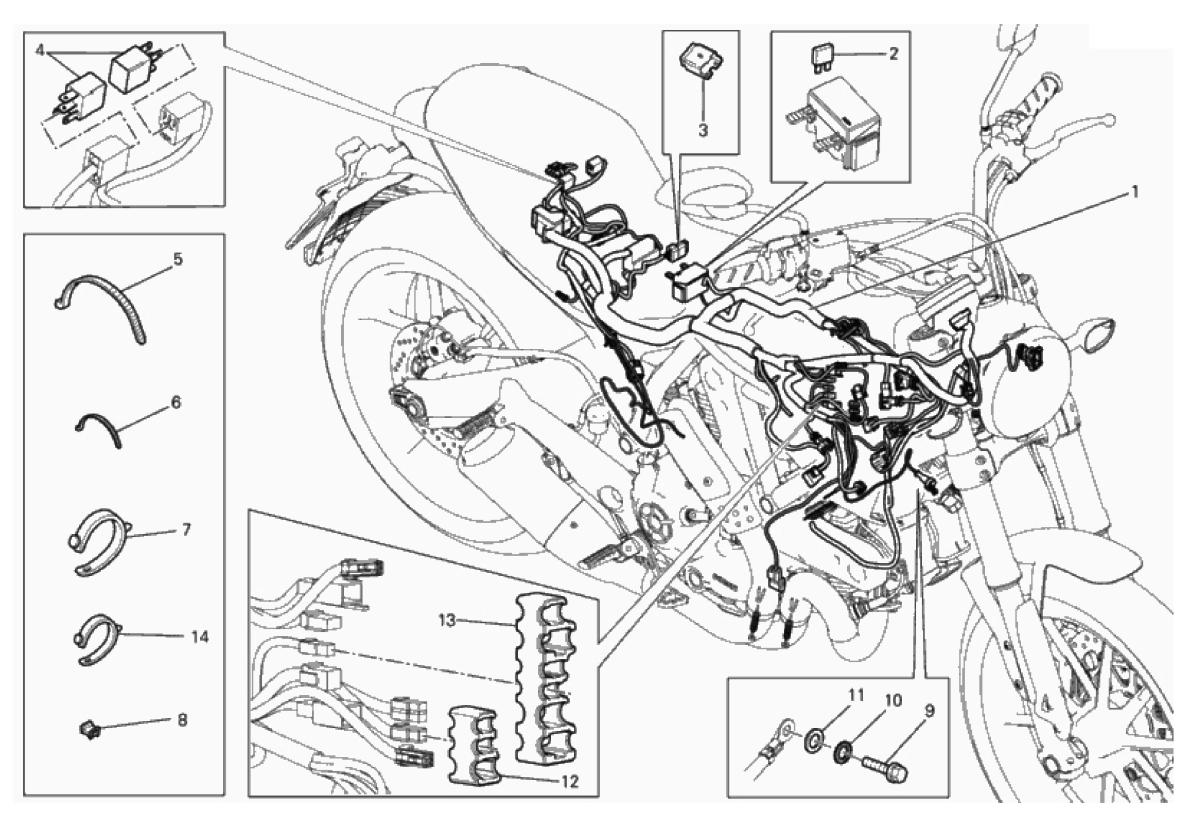 4
3
2
1
5
6
7
14
8
13
12
11
10
9