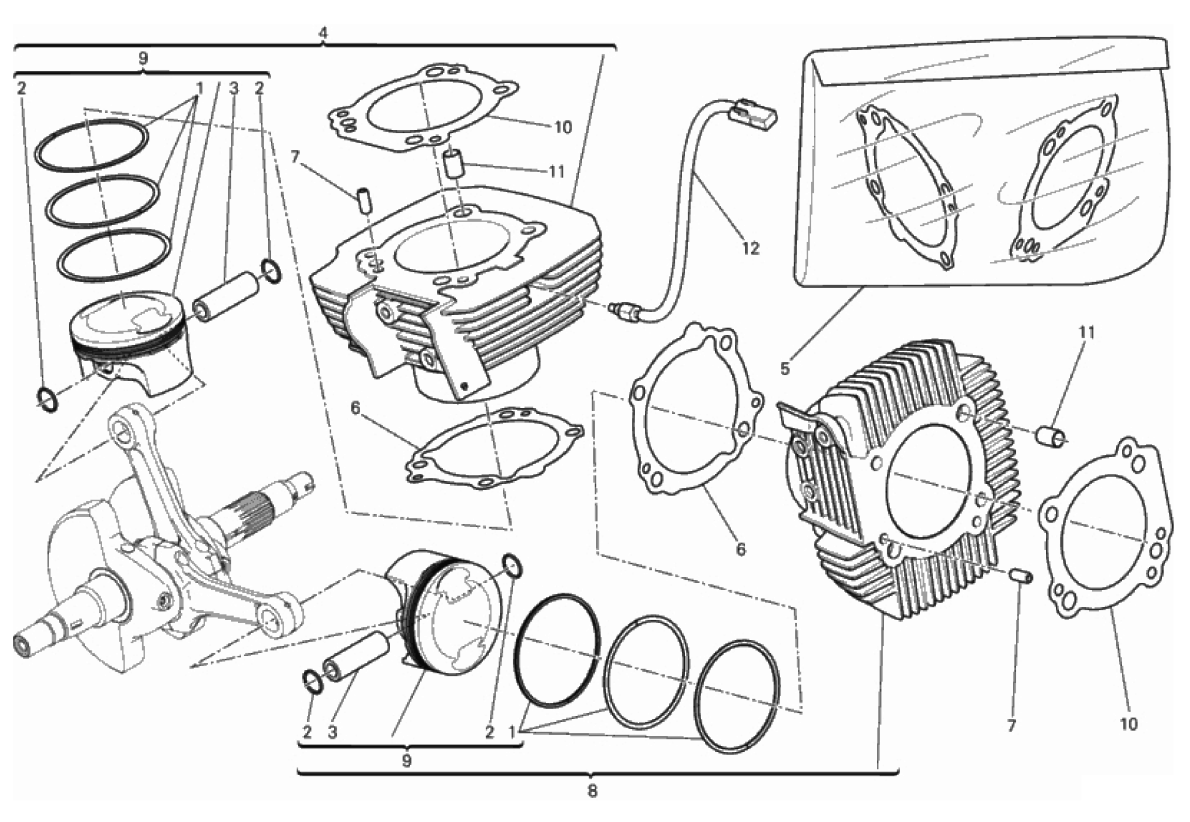 4
9
2
1
3
2
10
7
11
12
5
11
6
6
7
10
2
3
9
2
1
9
8