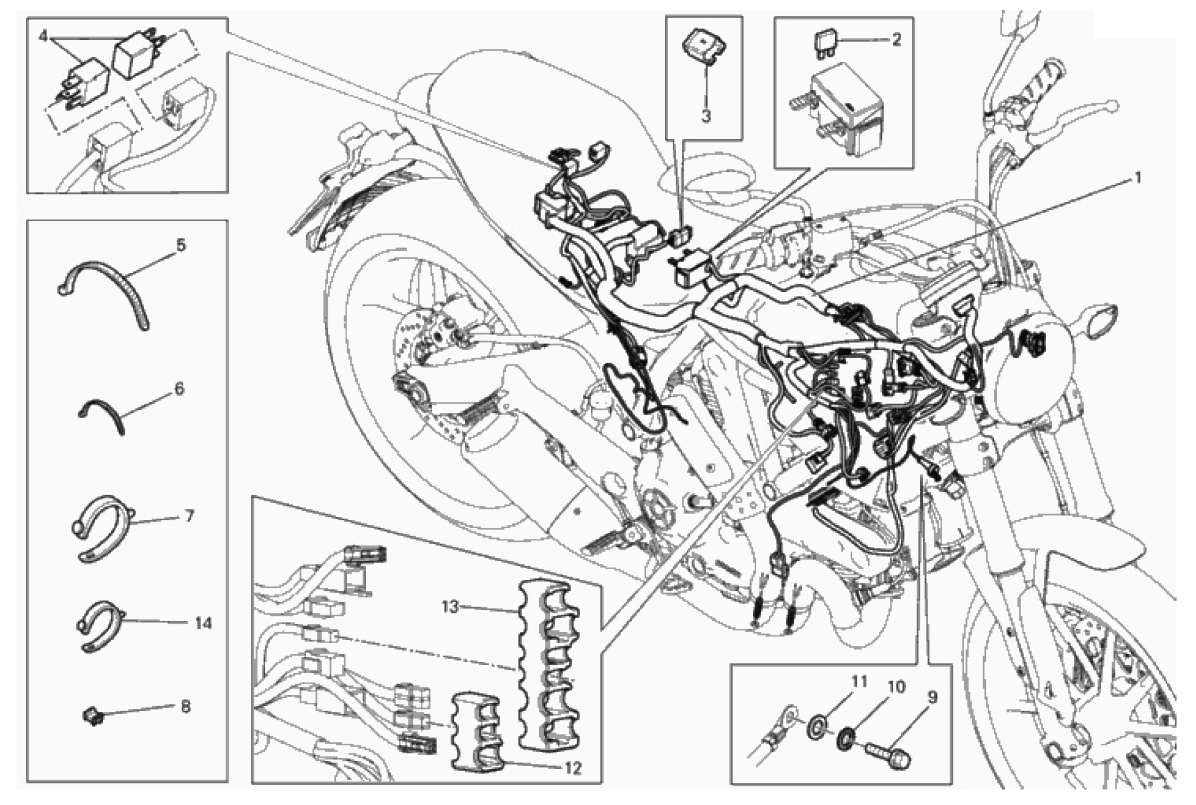 4
3
2
1
5
6
7
14
8
13
12
11
10
9