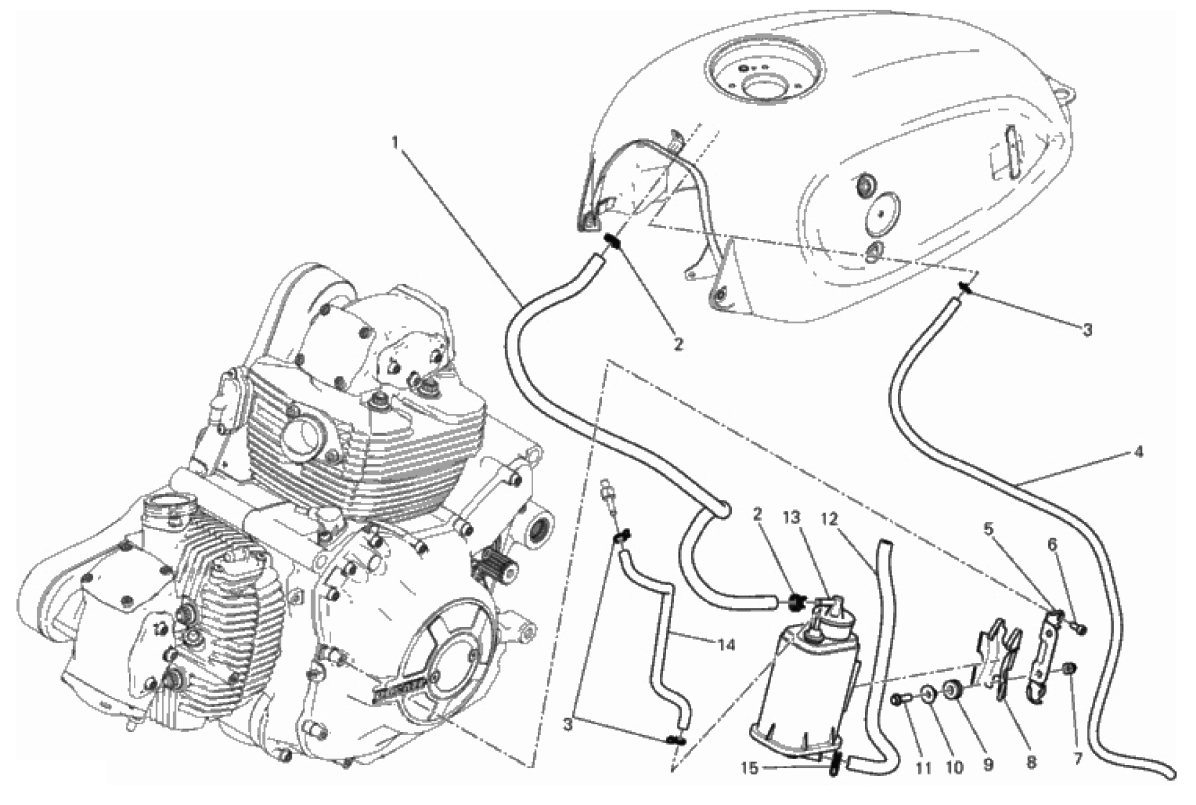 1
2
3
4
2
13
12
5
6
14
3
15
11
10
9
8
7