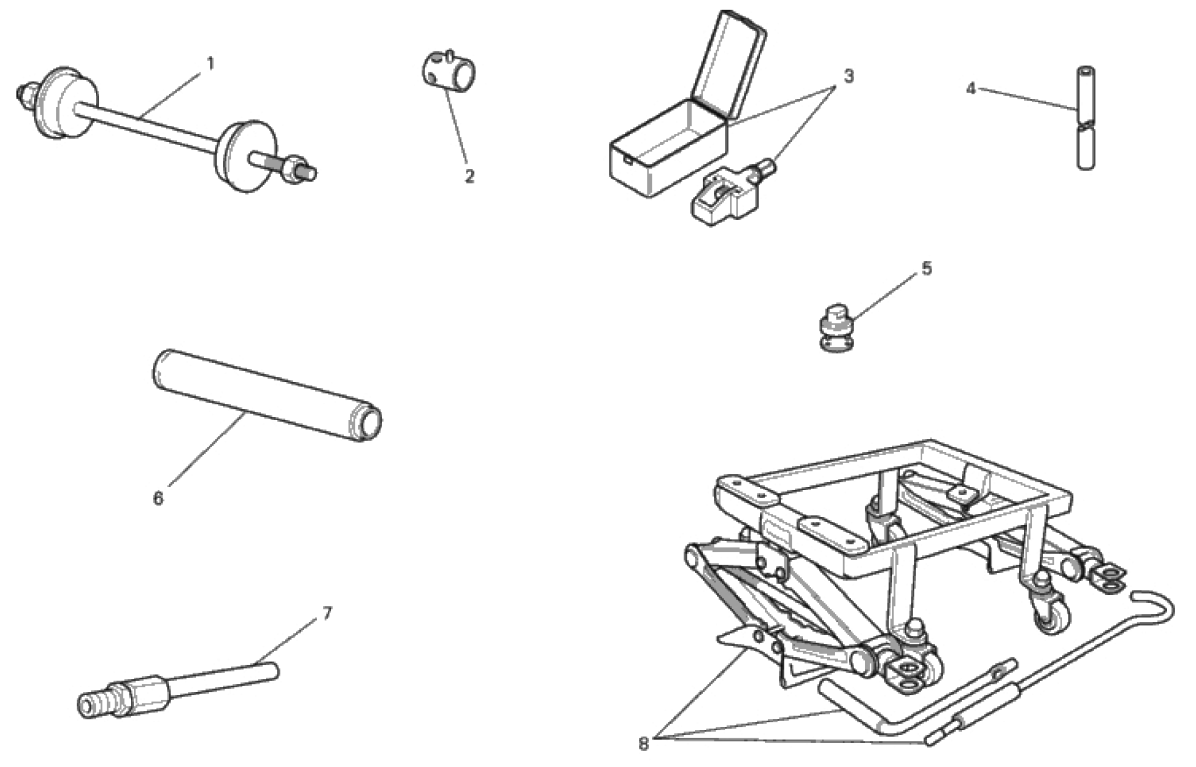 1
2
3
4
5
6
7
8