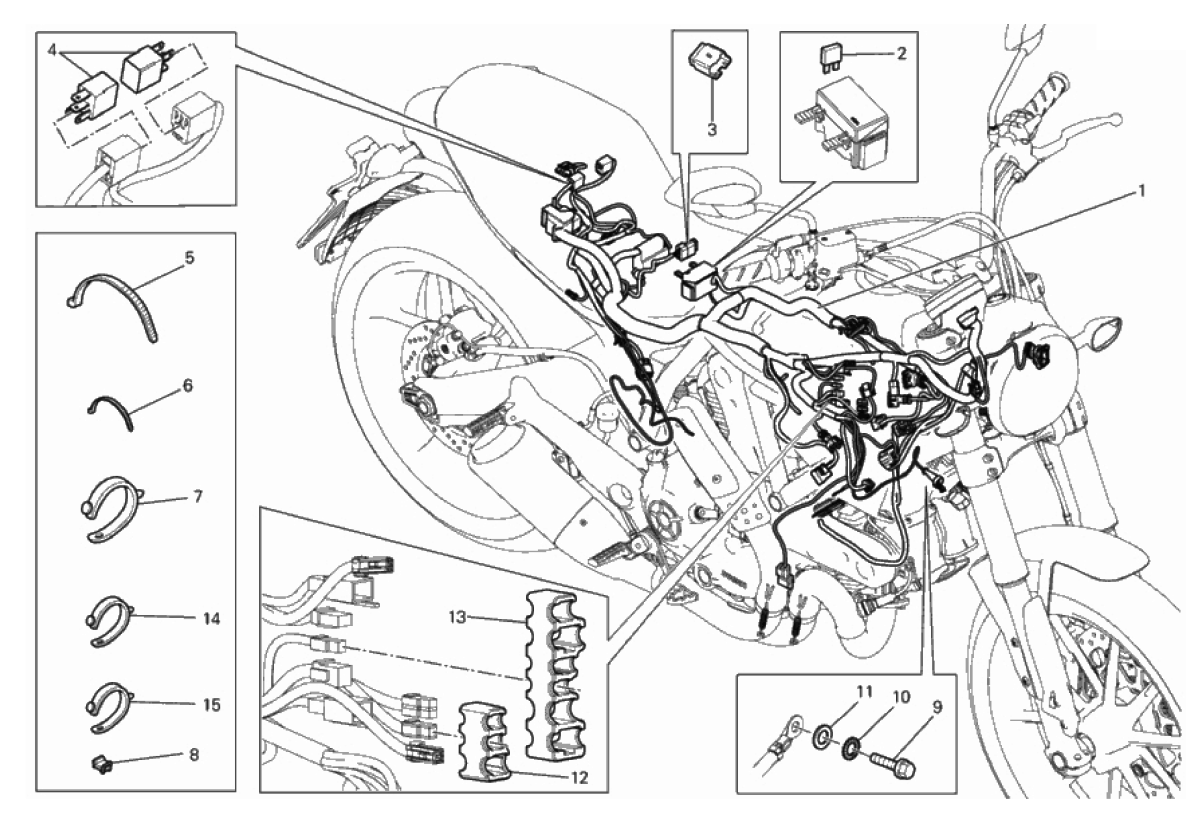 4
3
2
1
5
6
7
14
15
8
13
12
11
10
9