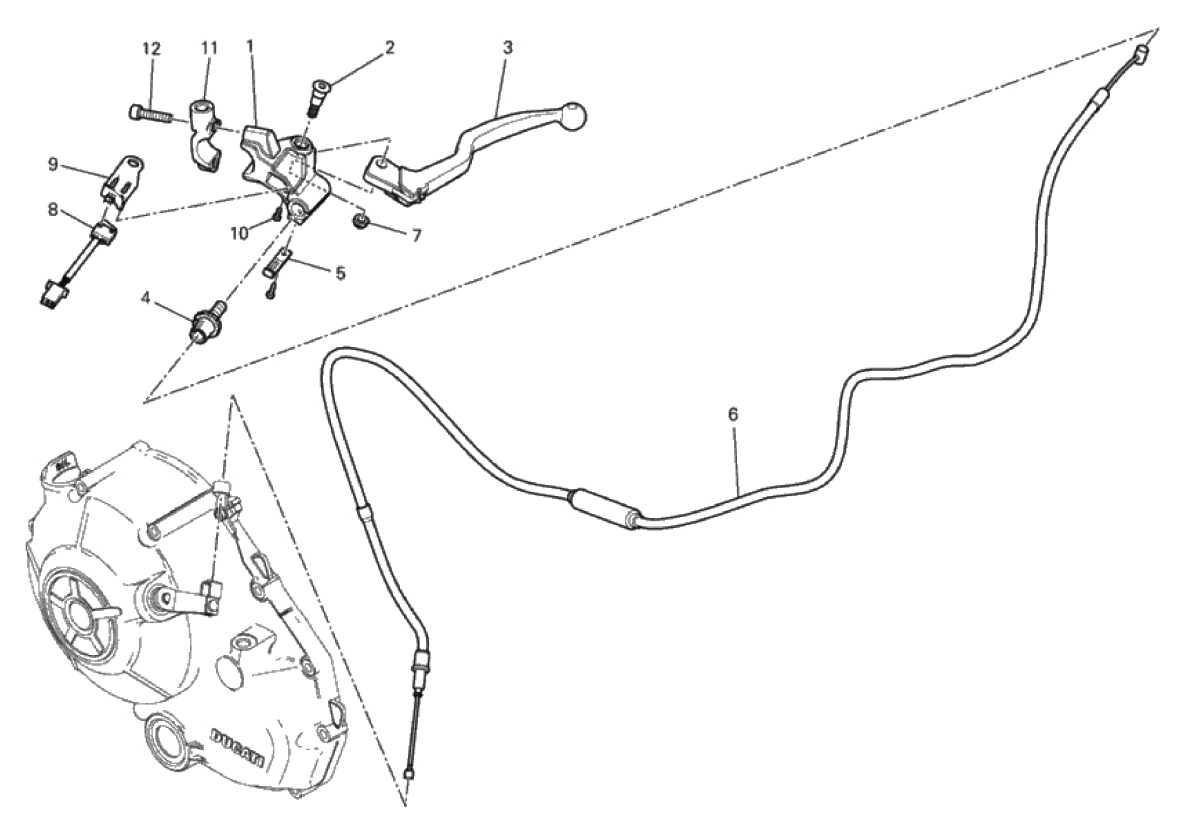 12
11
1
2
3
9
8
10
7
5
4
6
DUCATI