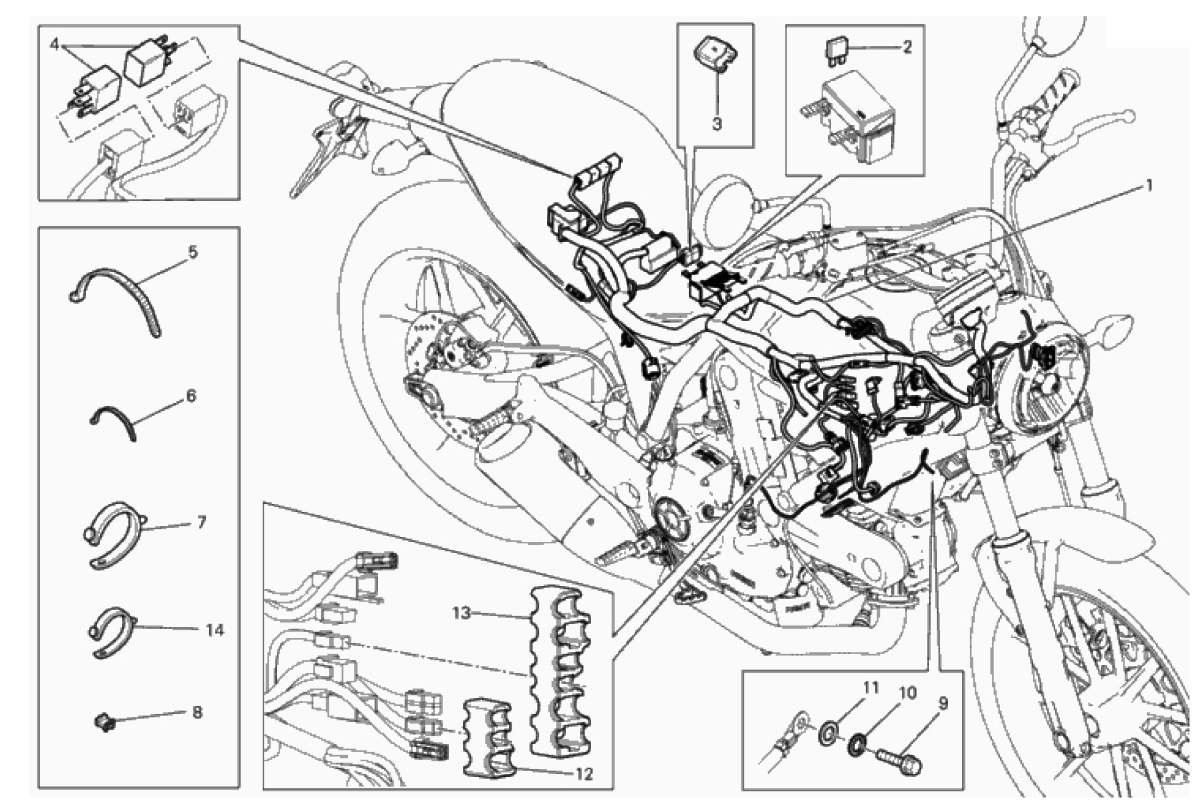 4
3
2
1
5
6
7
14
8
13
12
11
10
9