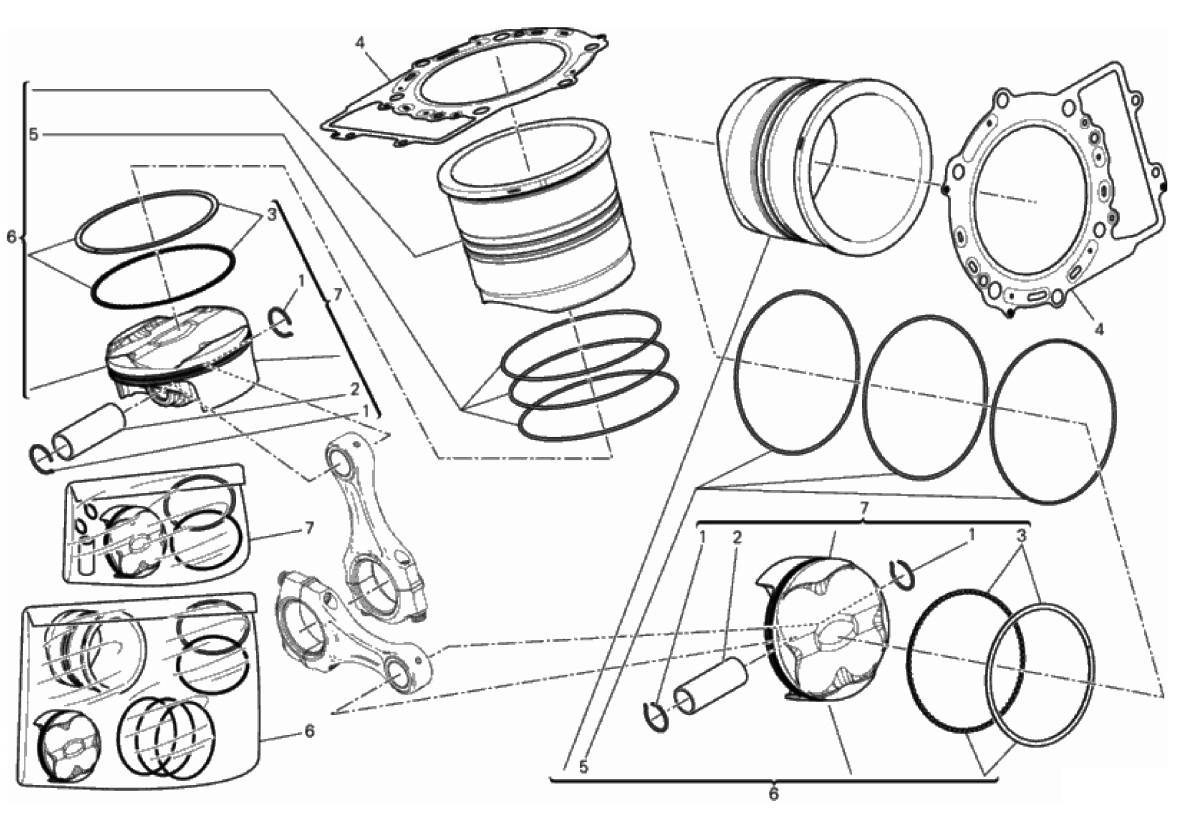 4
5
6
3
1
7
2
1
7
6
4
7
1
2
1
3
5
6