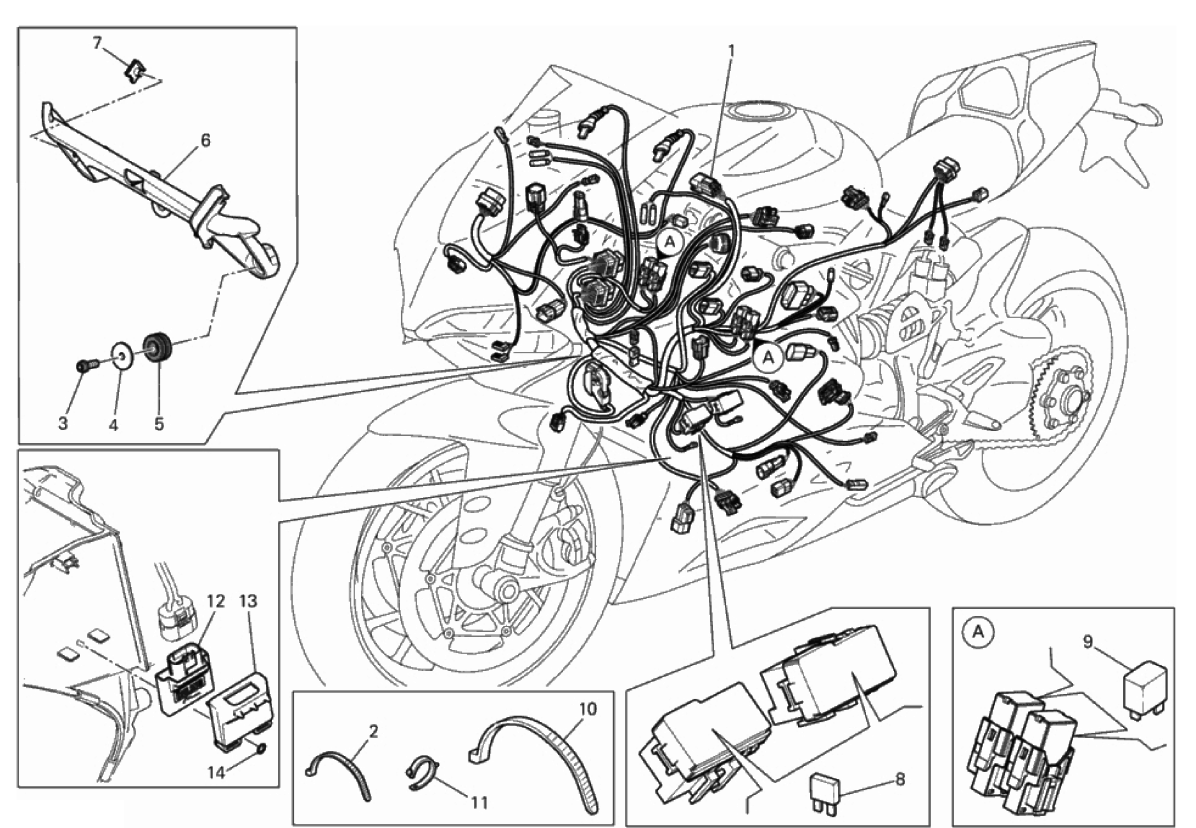 7
6
3
4
5
1
A
A
12
13
14
2
11
10
8
A
9