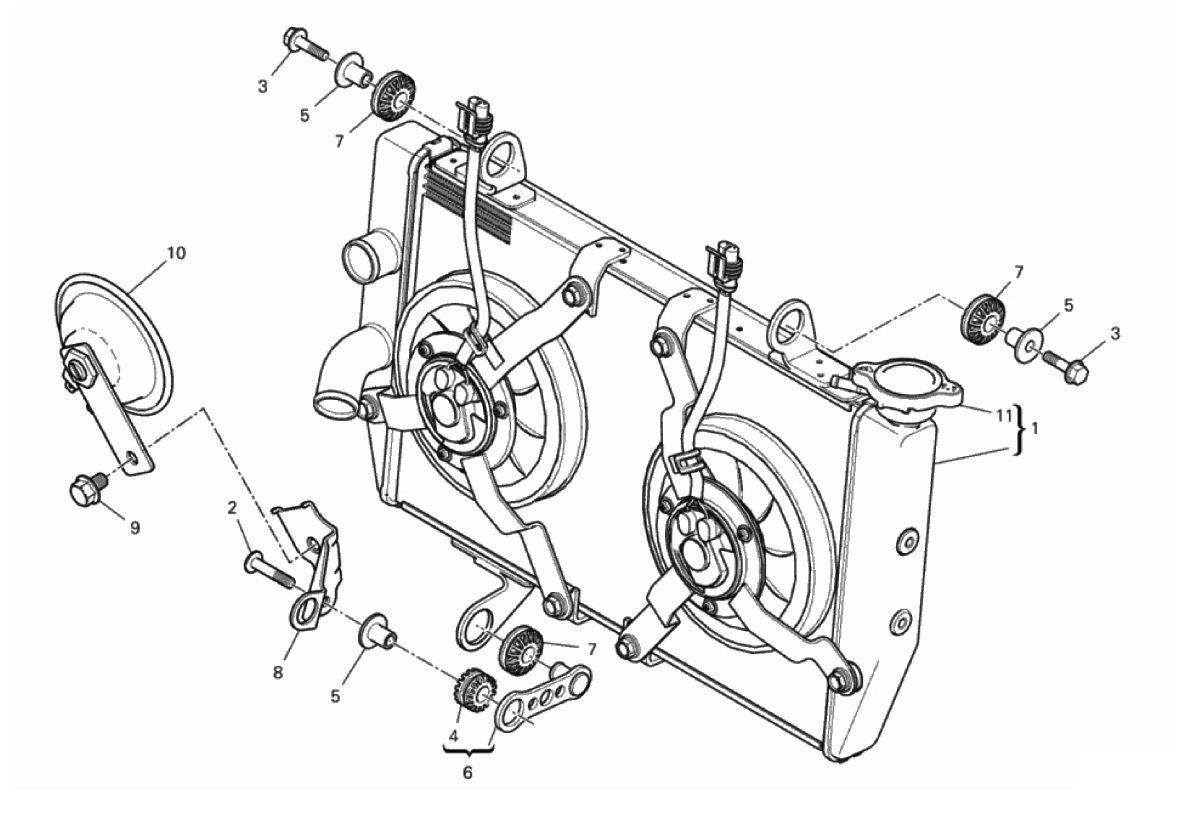 3
5
7
10
7
5
3
11
1
9
2
8
5
7
4
6