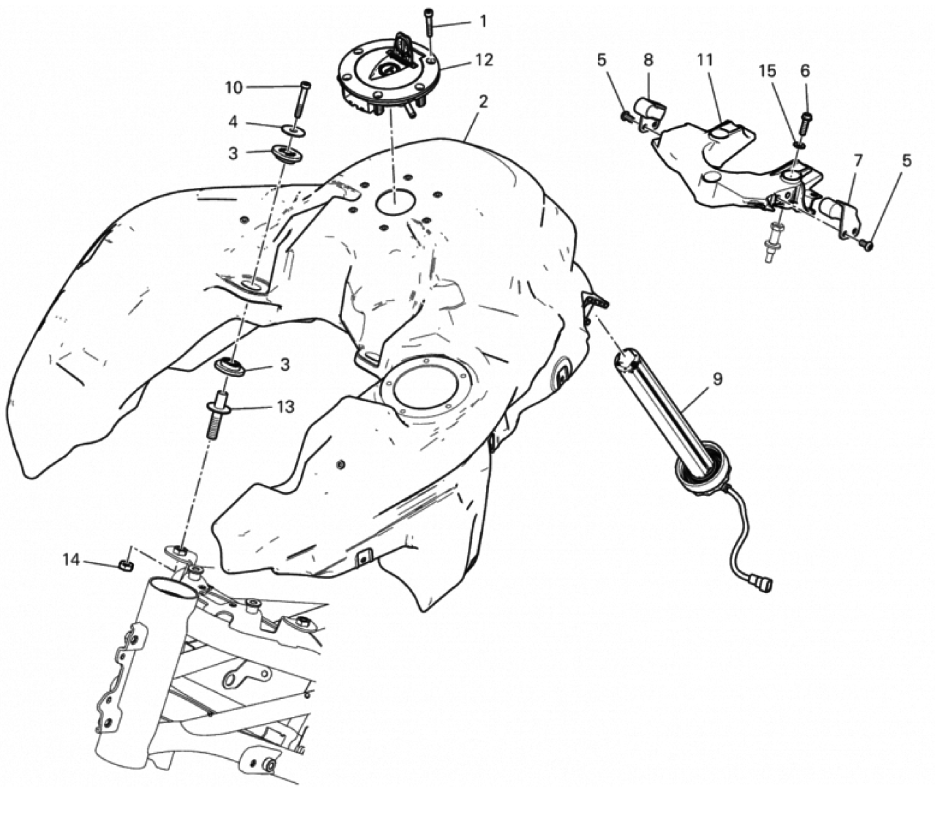 1
12
10
4
3
2
5
8
11
15
6
7
5
3
13
9
14