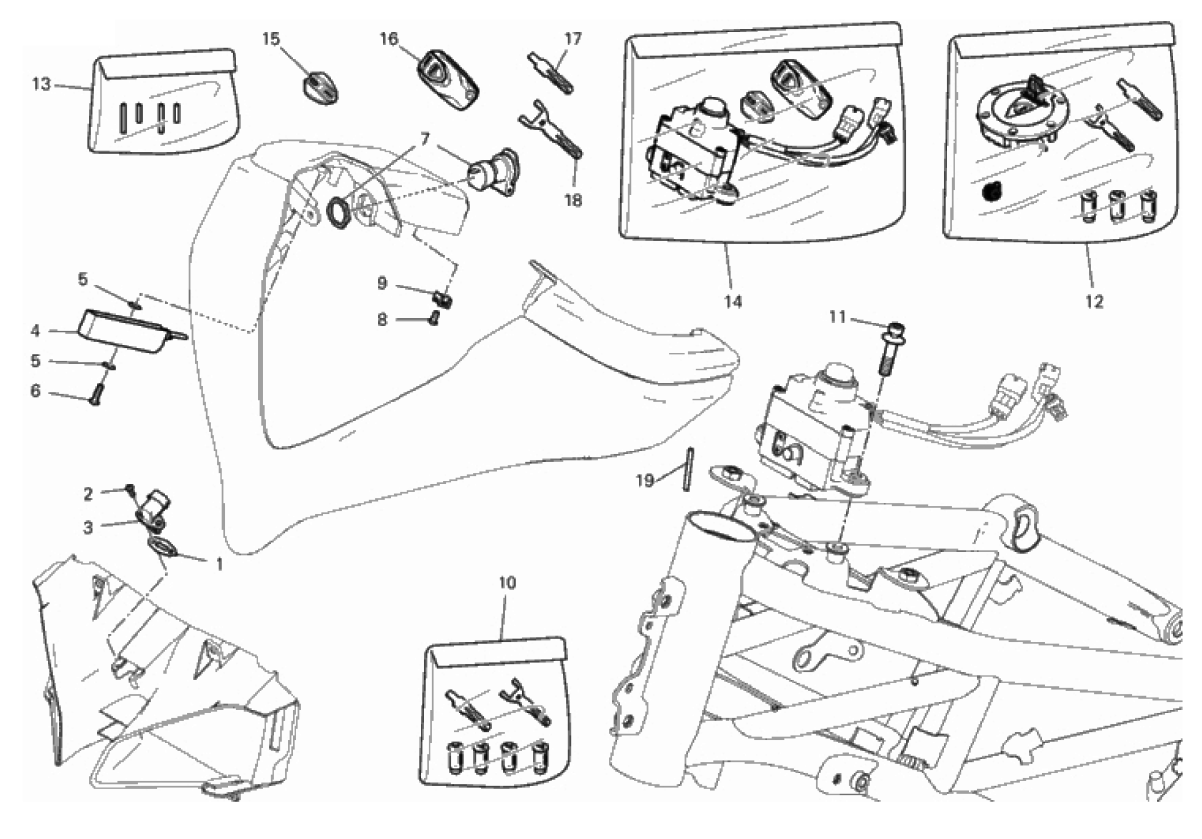 13
15
16
17
18
7
14
12
5
4
5
6
9
8
11
19
2
3
1
10