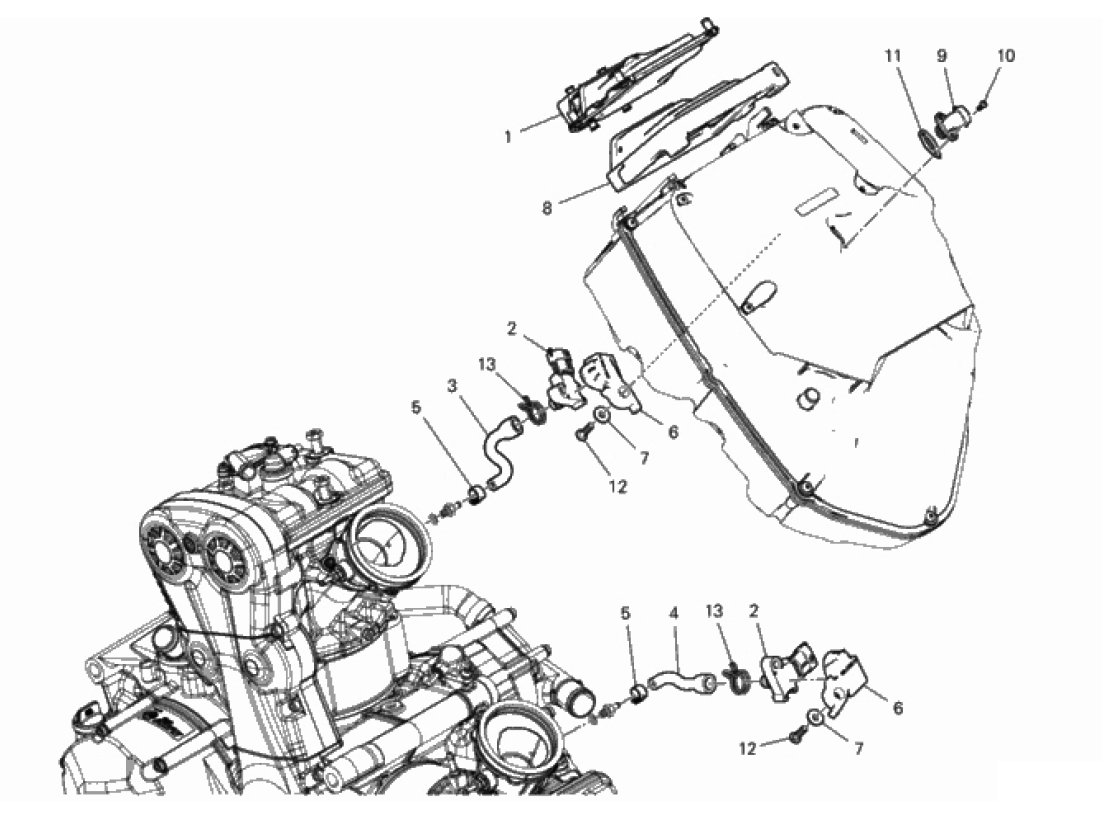 11
9
10
1
8
2
13
3
5
6
7
12
5
4
13
2
6
12
7