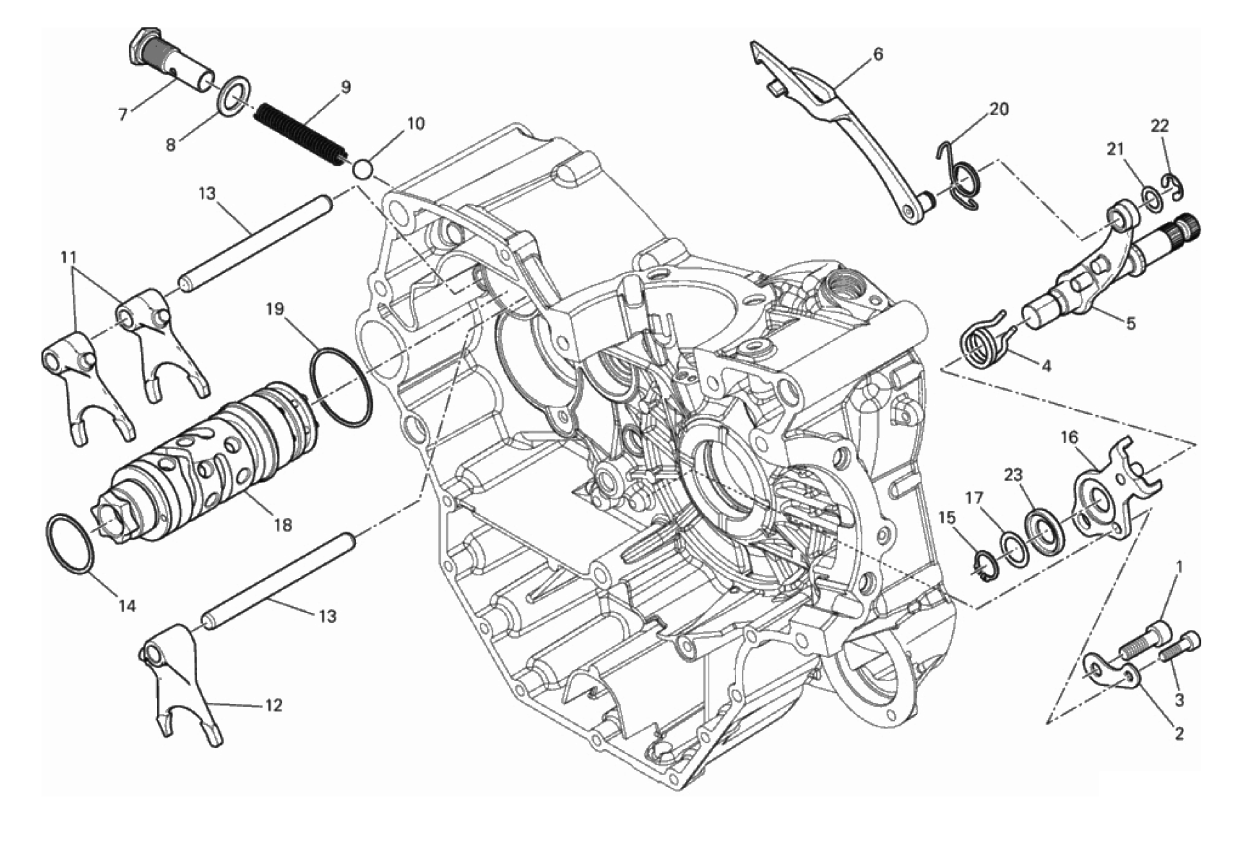 7
8
9
10
13
11
19
18
14
13
12
6
20
21
22
5
4
16
23
17
15
1
3
2