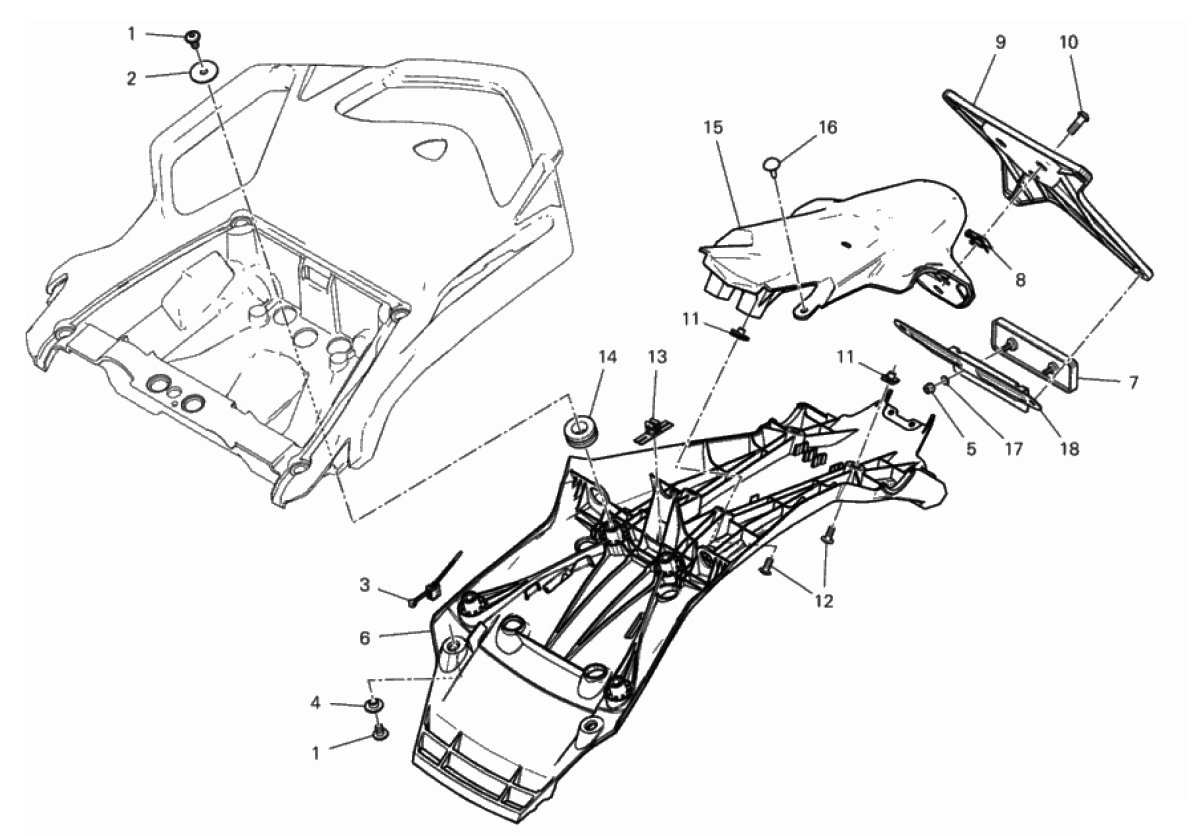 1
2
9
10
15
16
8
11
14
13
11
7
5
17
18
3
6
12
4
1