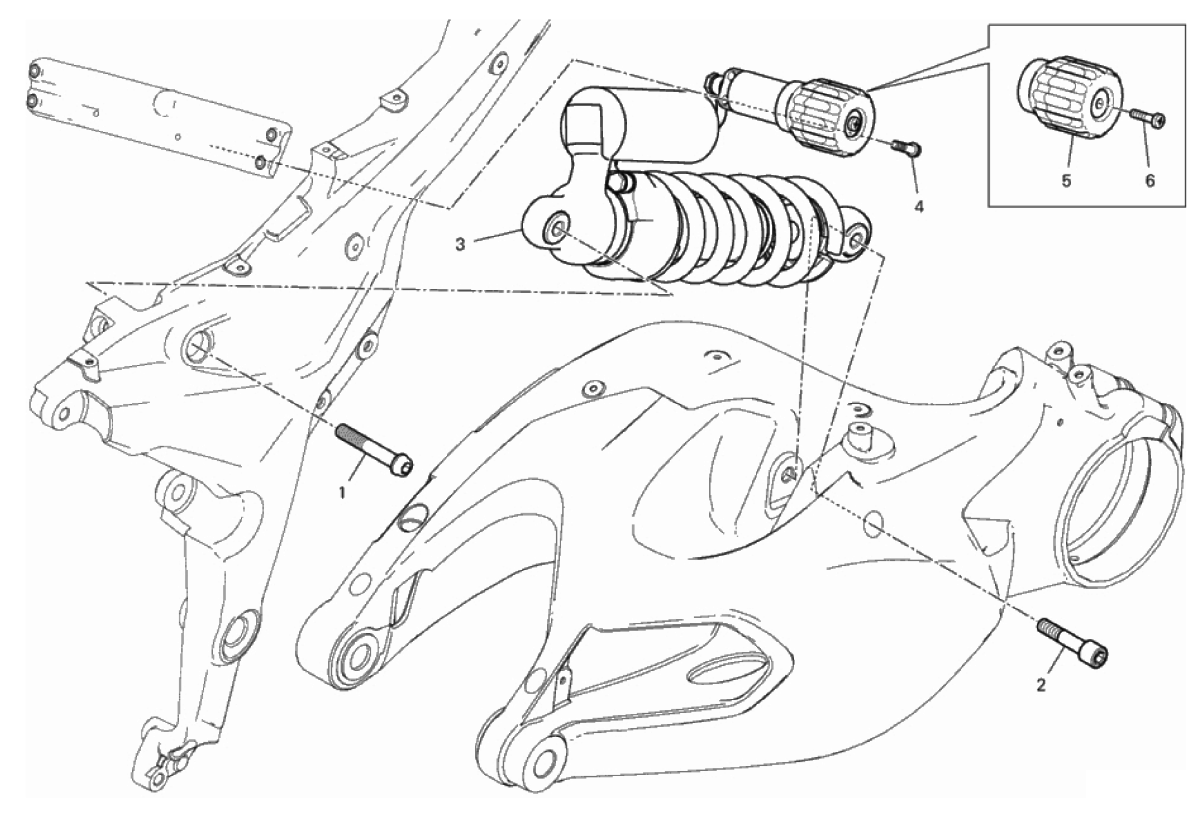 3
4
5
6
1
2