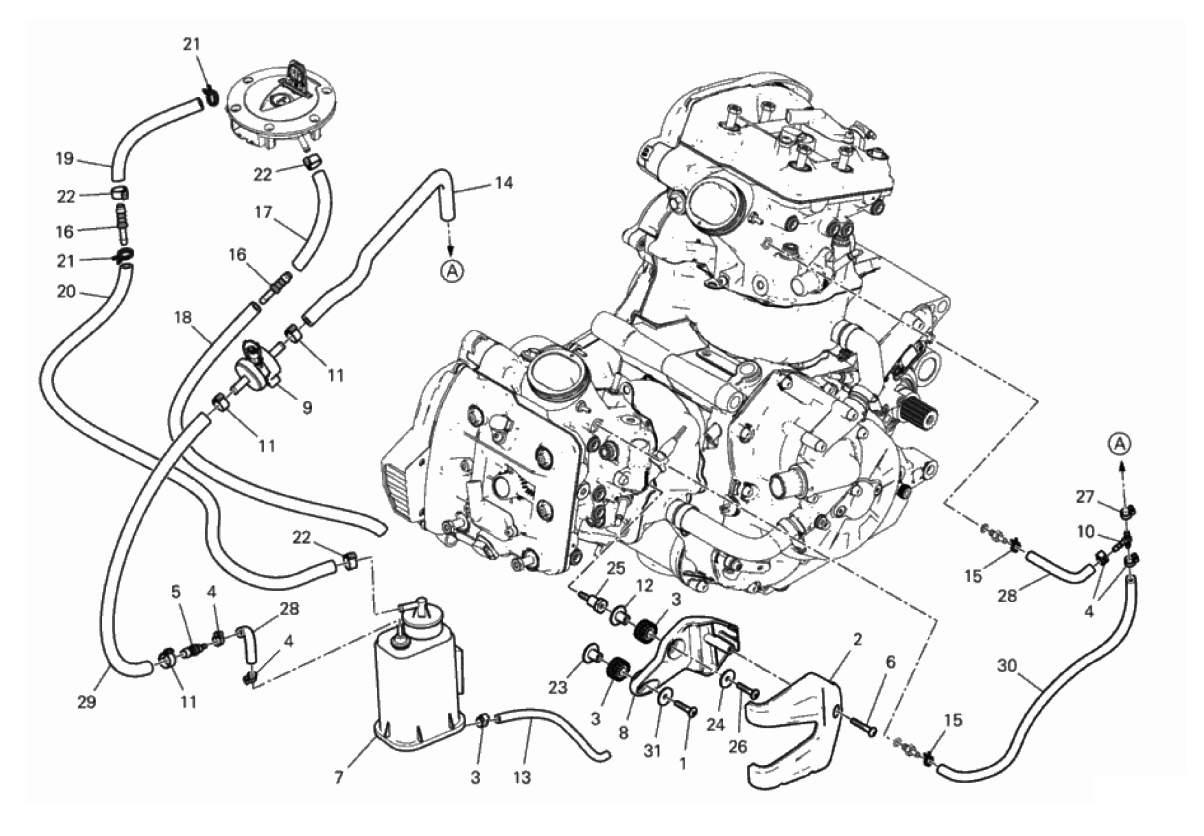 21
19
22
16
21
20
22
17
14
A
16
18
11
9
11
22
5
4
28
4
29
11
7
3
13
25
12
3
23
3
8
31
1
24
26
2
6
15
A
27
10
15
28
4
30