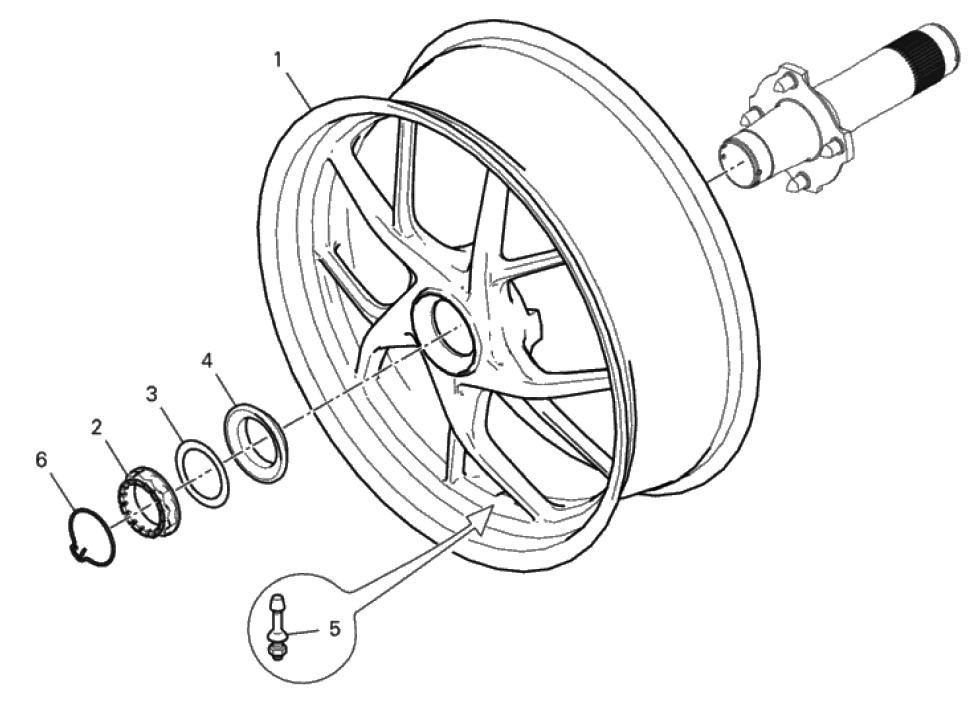 1
4
3
2
6
5