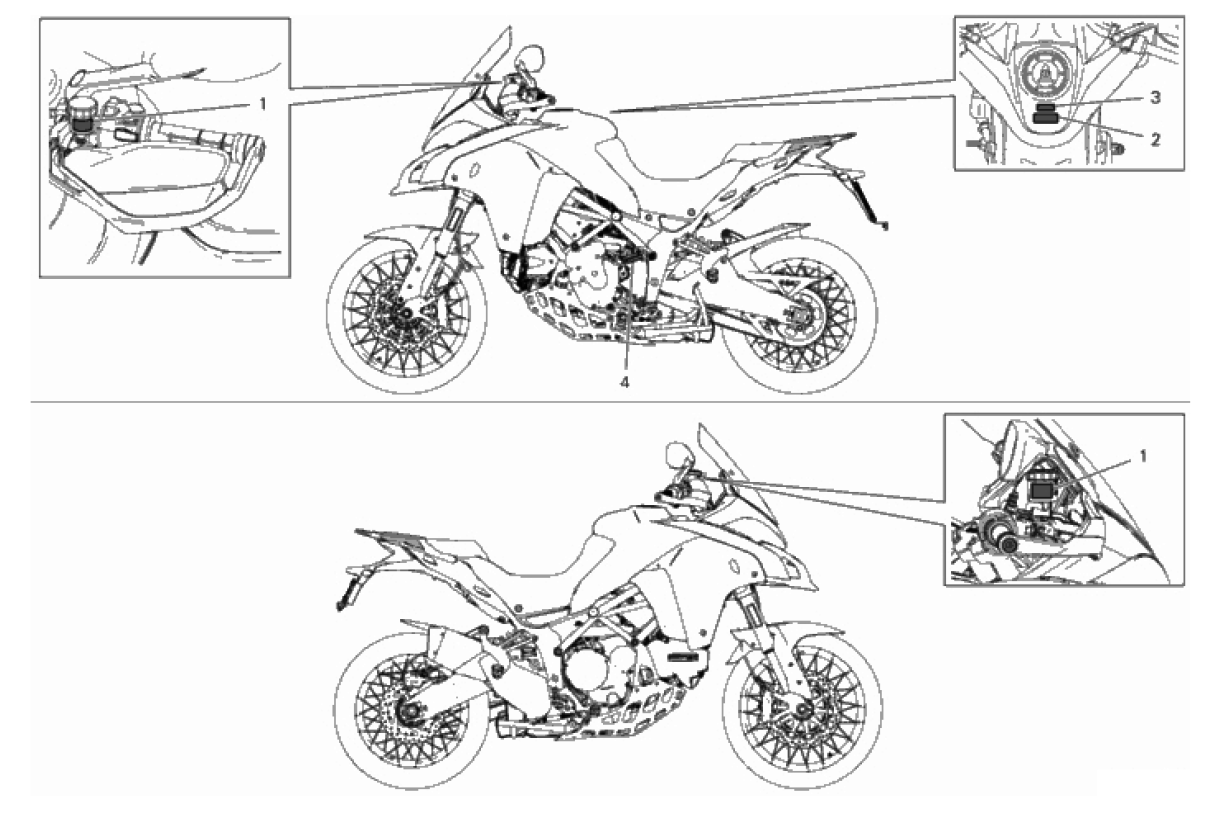 1
3
2
4
1