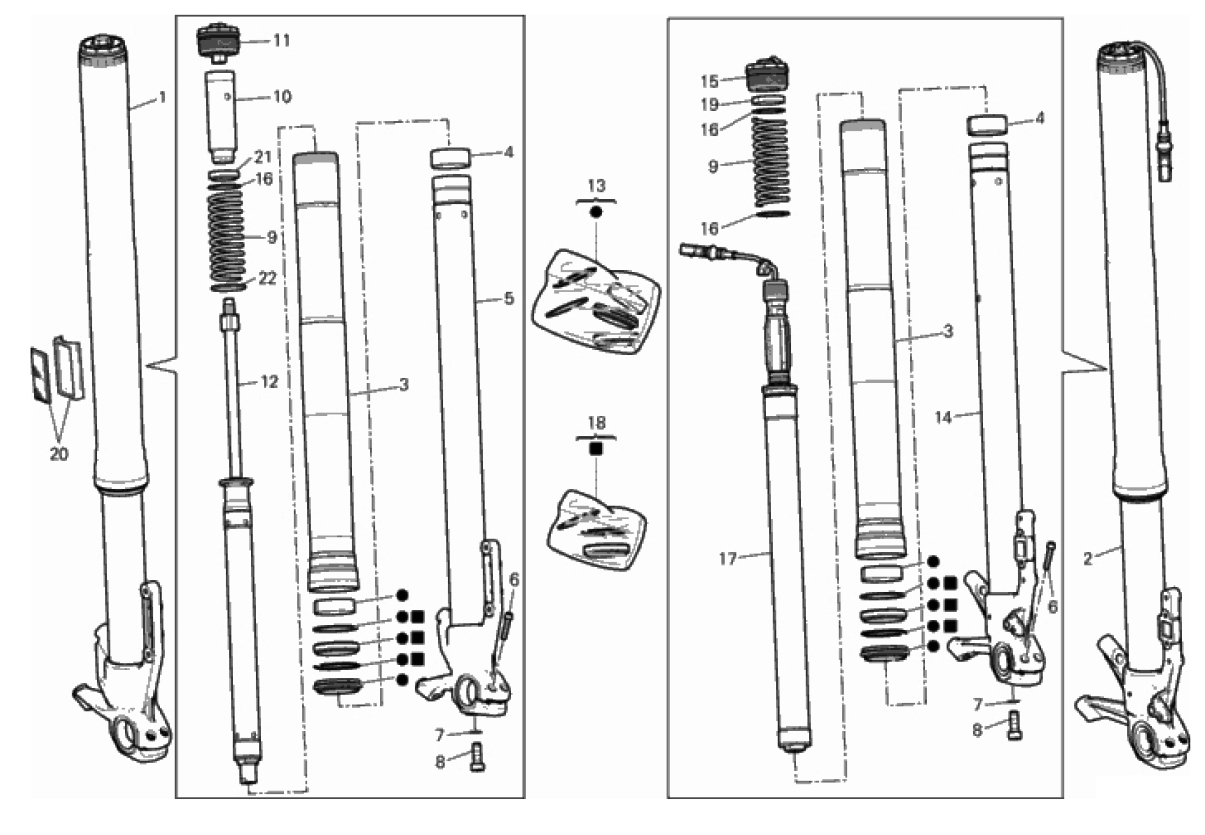 1
20
11
10
21
16
9
22
12
3
4
5
6
7
8
13
18
15
19
16
9
16
17
3
4
14
6
7
8
2