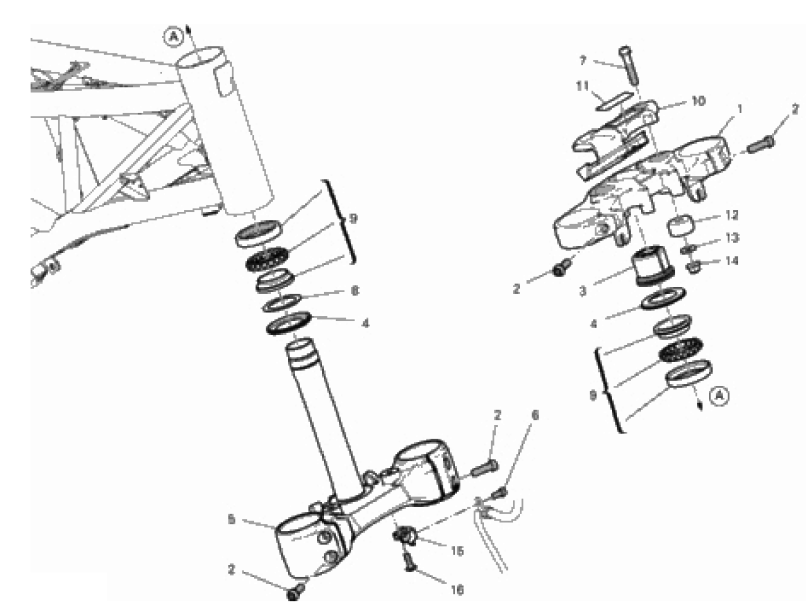 A
7
11
10
1
2
9
12
13
14
2
3
8
4
4
9
A
2
6
5
15
2
16