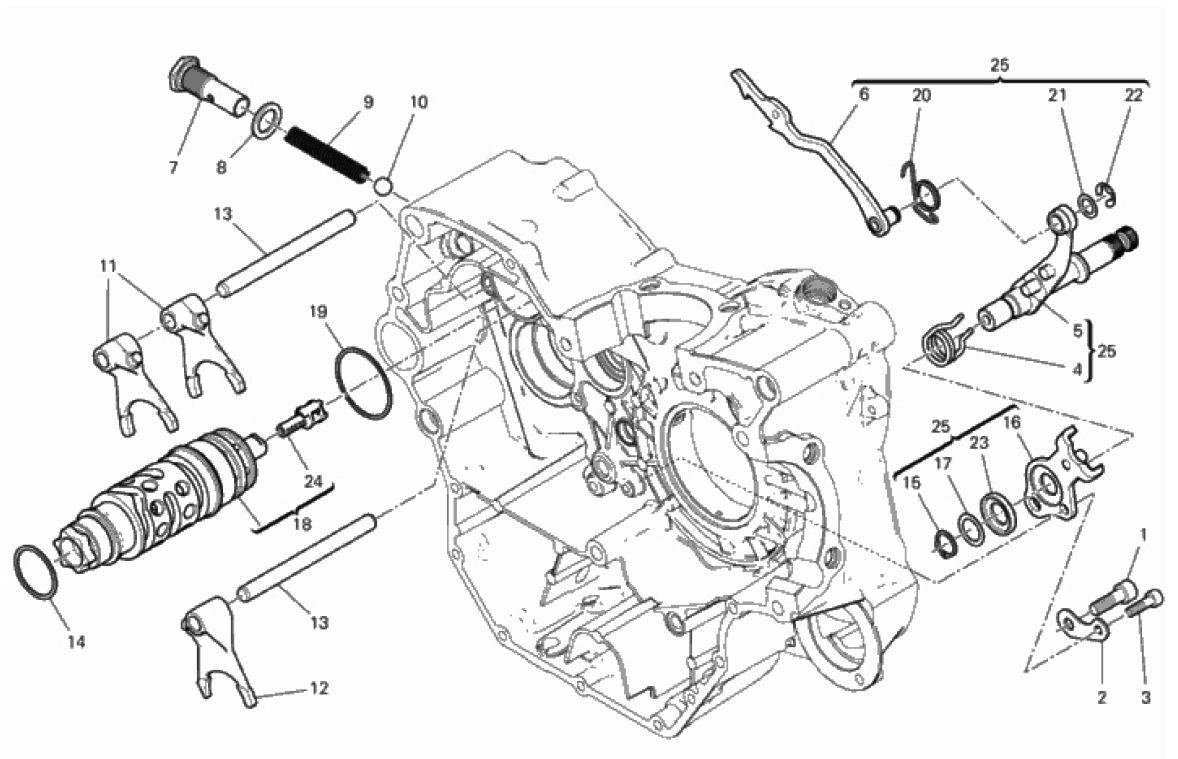 25
6
20
21
22
7
8
9
10
13
11
19
5
4
25
25
16
23
17
15
24
18
1
14
13
12
2
3