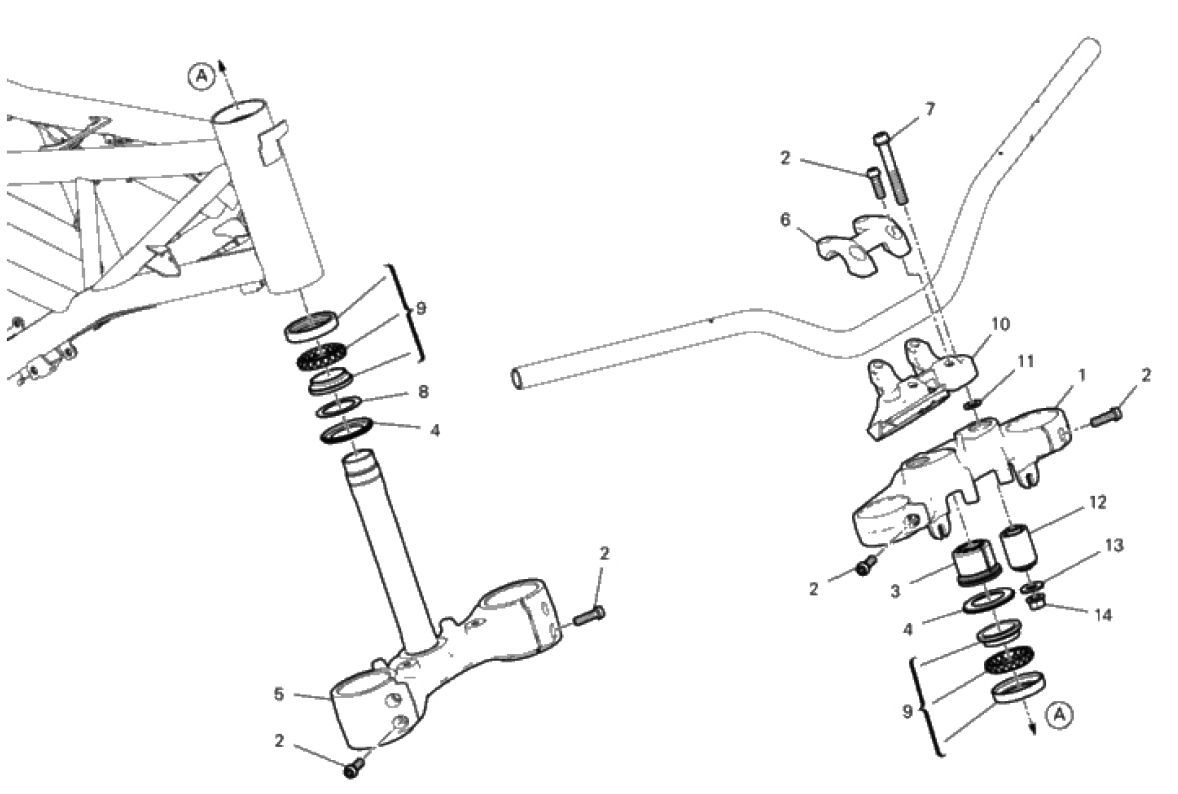 A
9
8
4
2
5
2
7
2
6
10
11
1
2
12
13
2
3
14
4
9
A