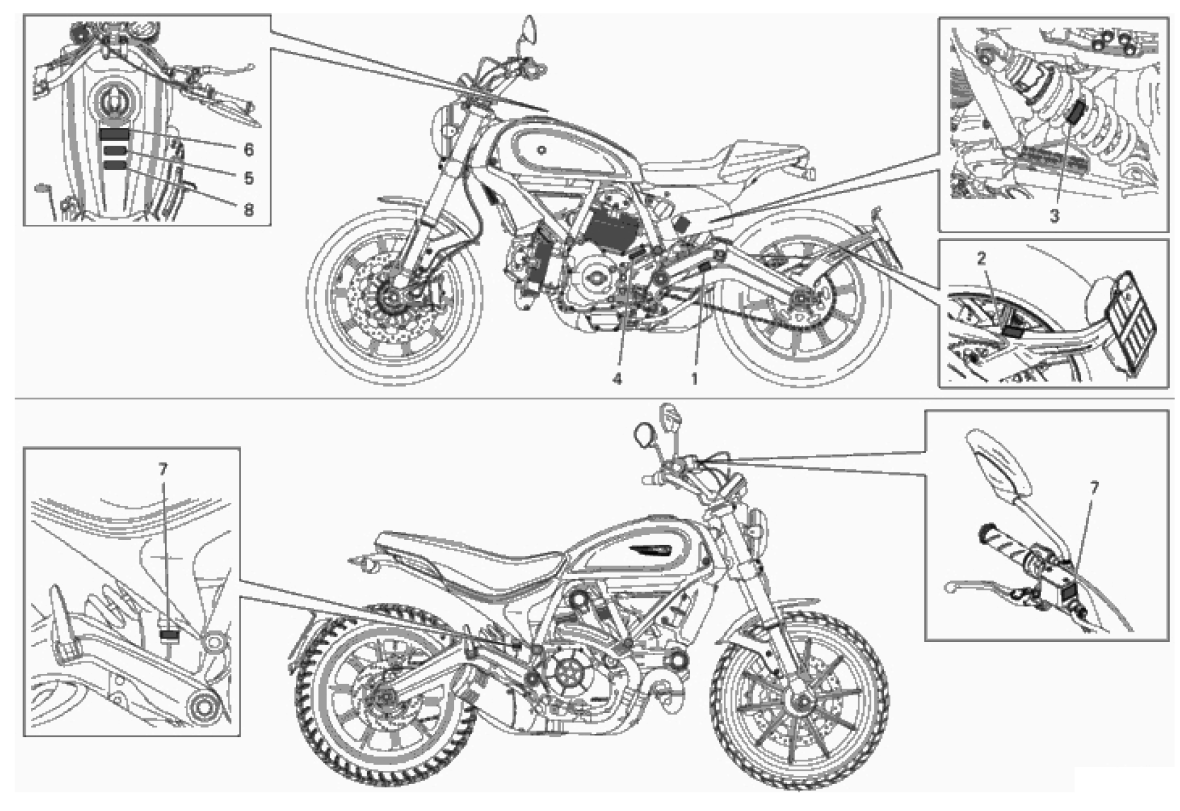 6
5
8
3
2
4
1
7
7