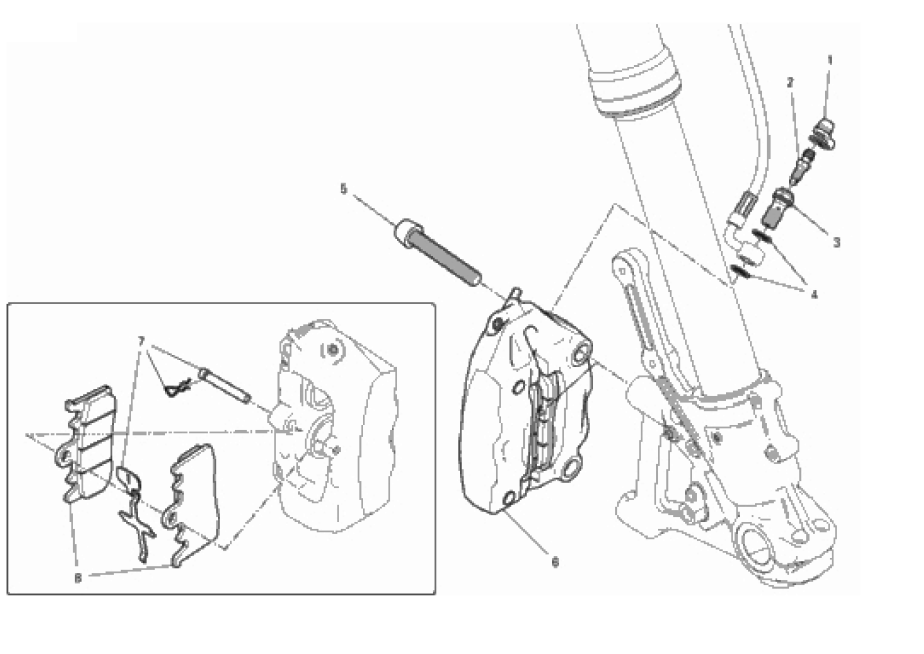 1
2
3
4
5
6
7
8